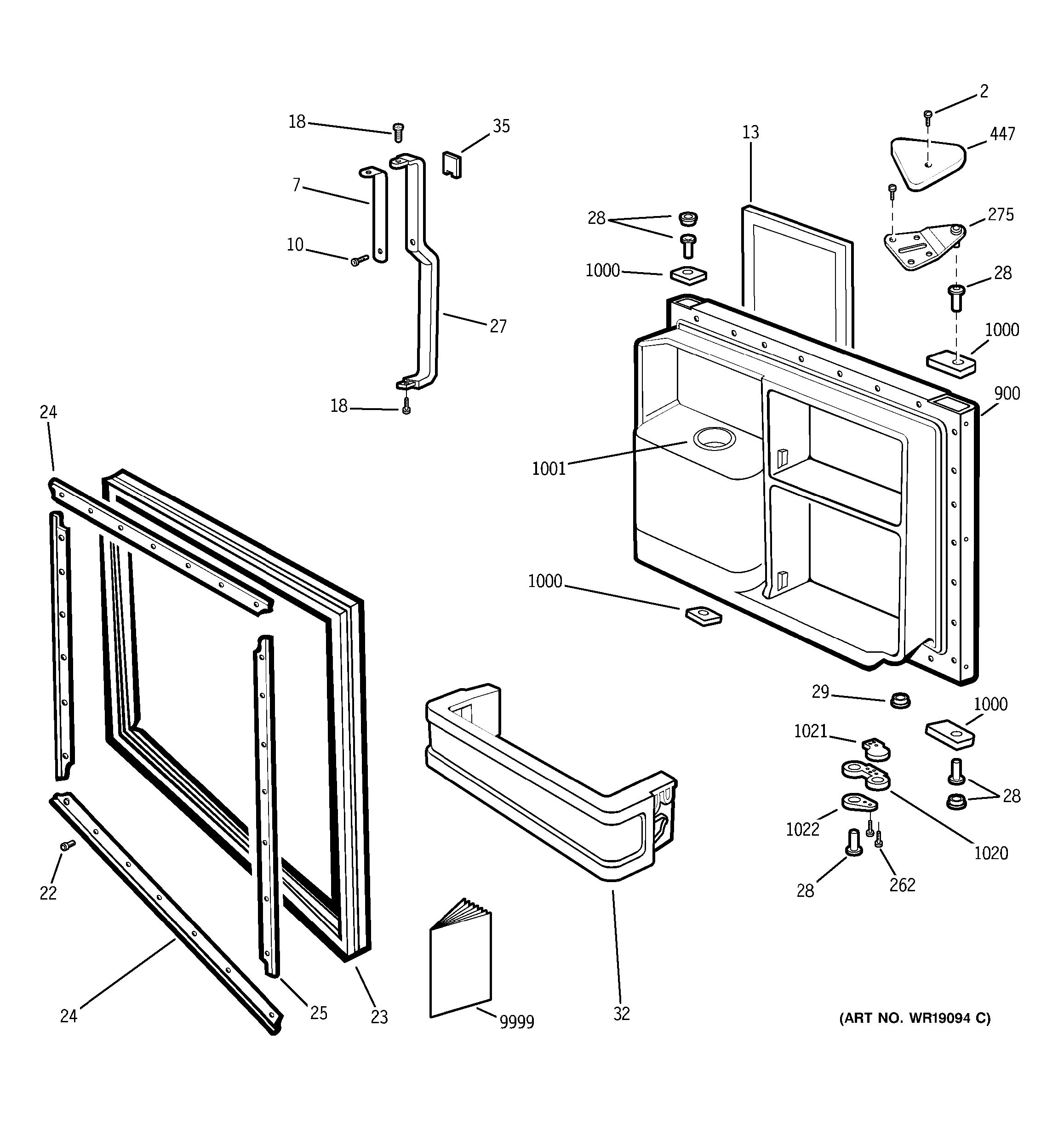 2
18
35
13
447
7
28
275
10
1000
28
27
1000
18
900
24
1001
1000
29
1000
1021
28
1022
1020
22
28
262
24
25
23
9999
32
(ART NO. WR19094 C)