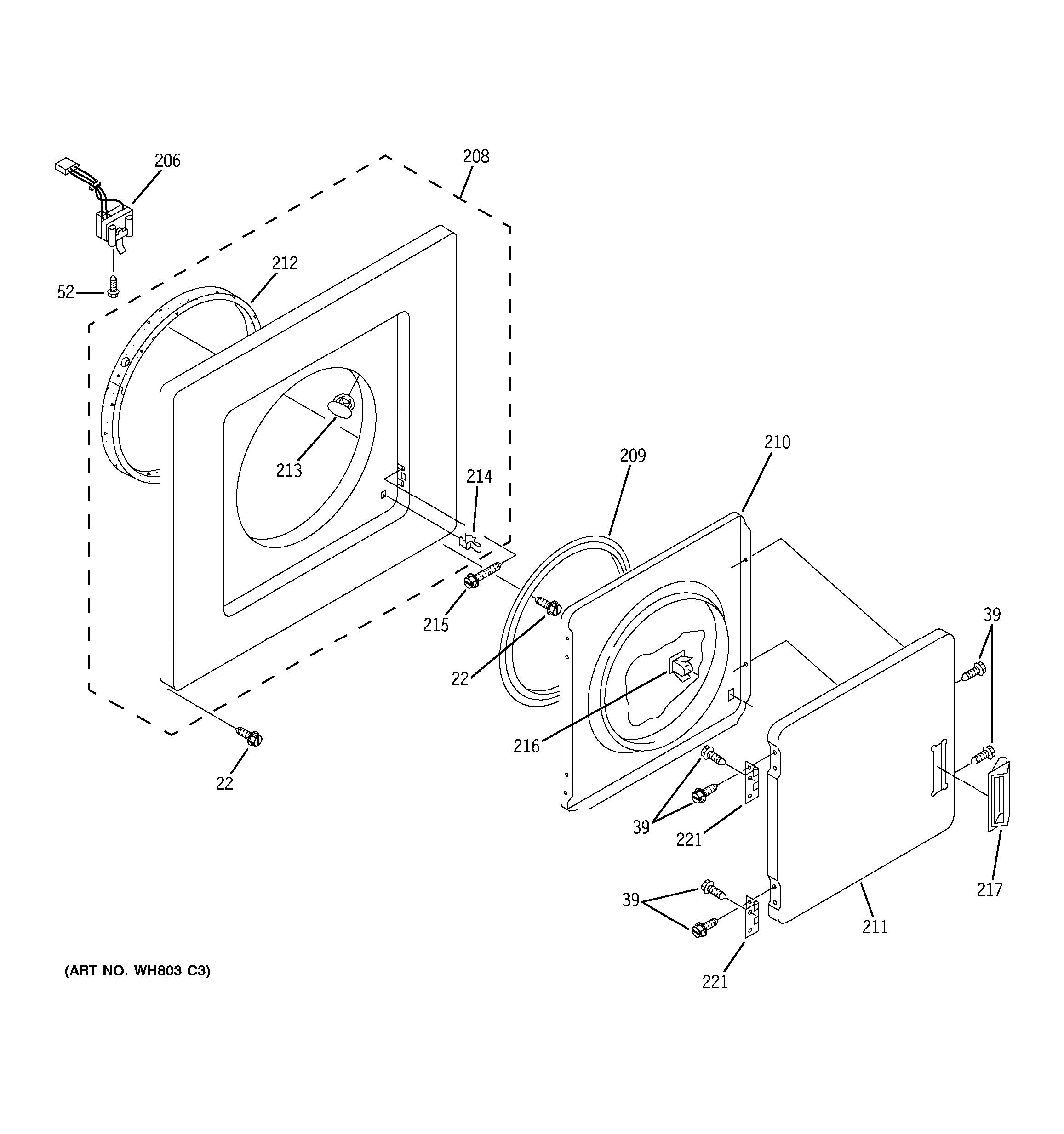 206
208
212
52
213
214
209
210
215
22
39
216
22
39
221
217
39
211
221
(ART NO. WH803 C3)