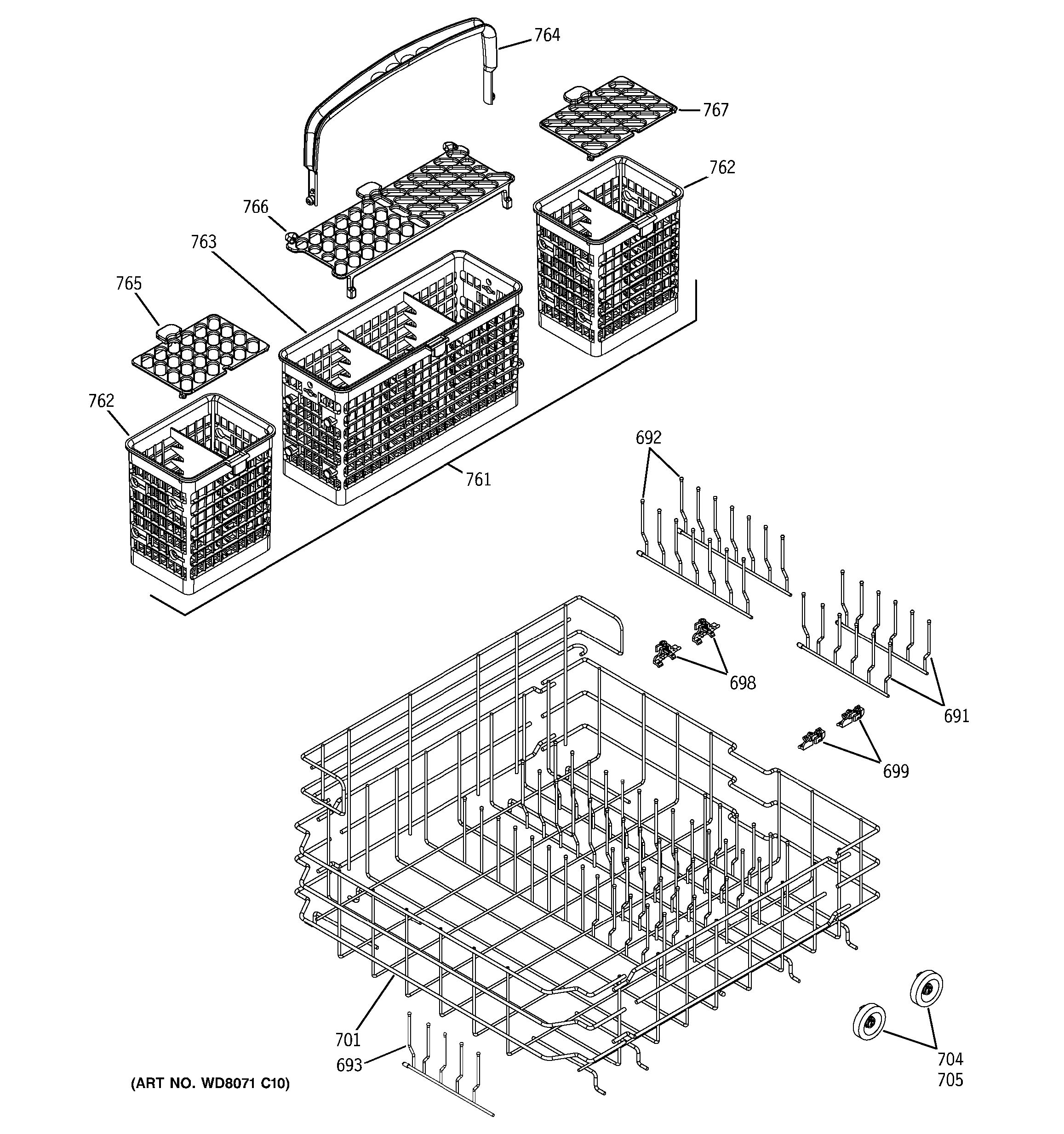 764
767
762
766
763
765
762
761
692
698
691
699
701
693
704
705
(ART NO. WD8071 C10)