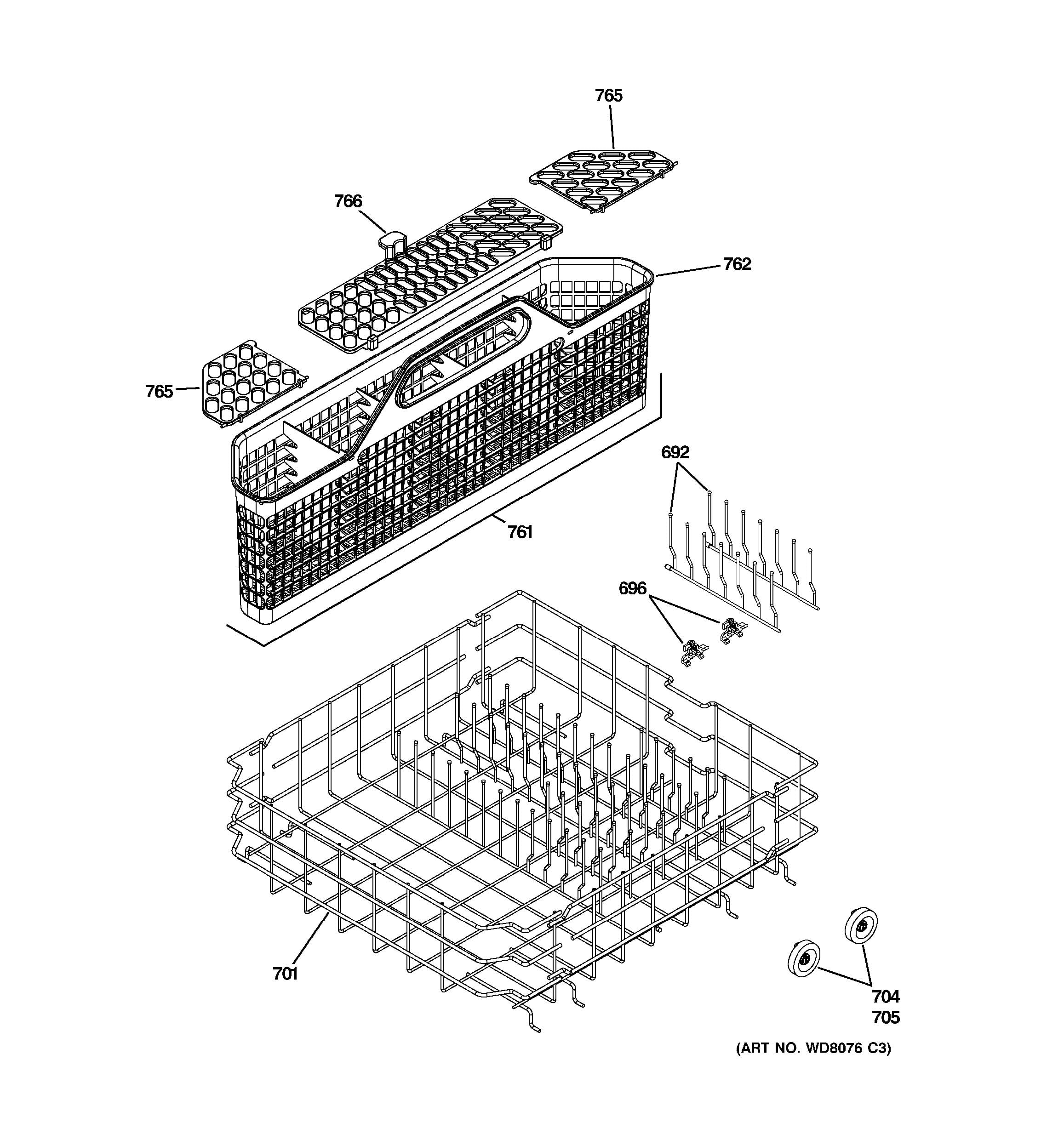 765

766

762

765

692

761

696

701

704
705

(ART NO. WD8076 C3)