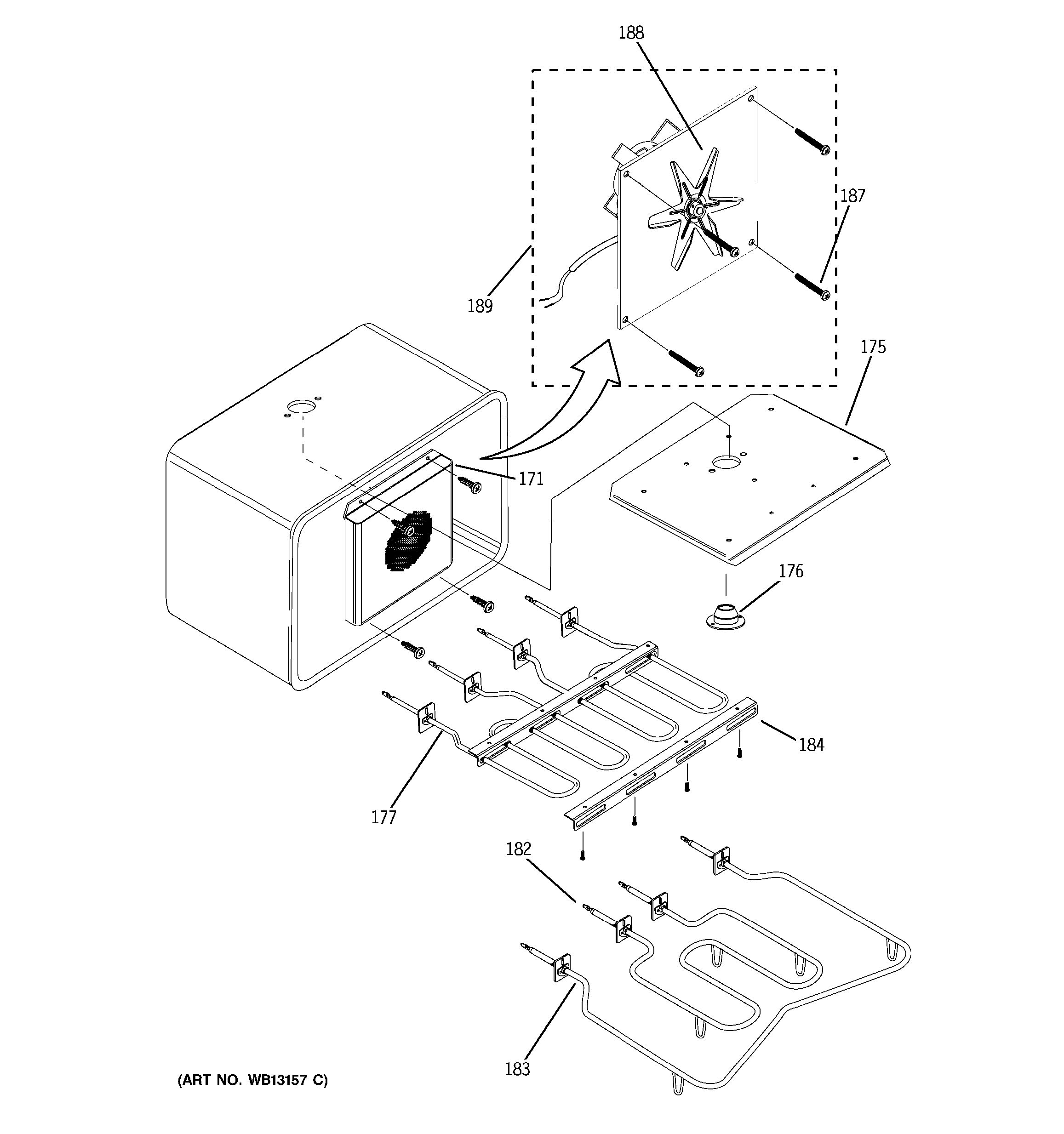 188

187

189

175

171

176

184

177

182

183

(ART NO. WB13157 C)