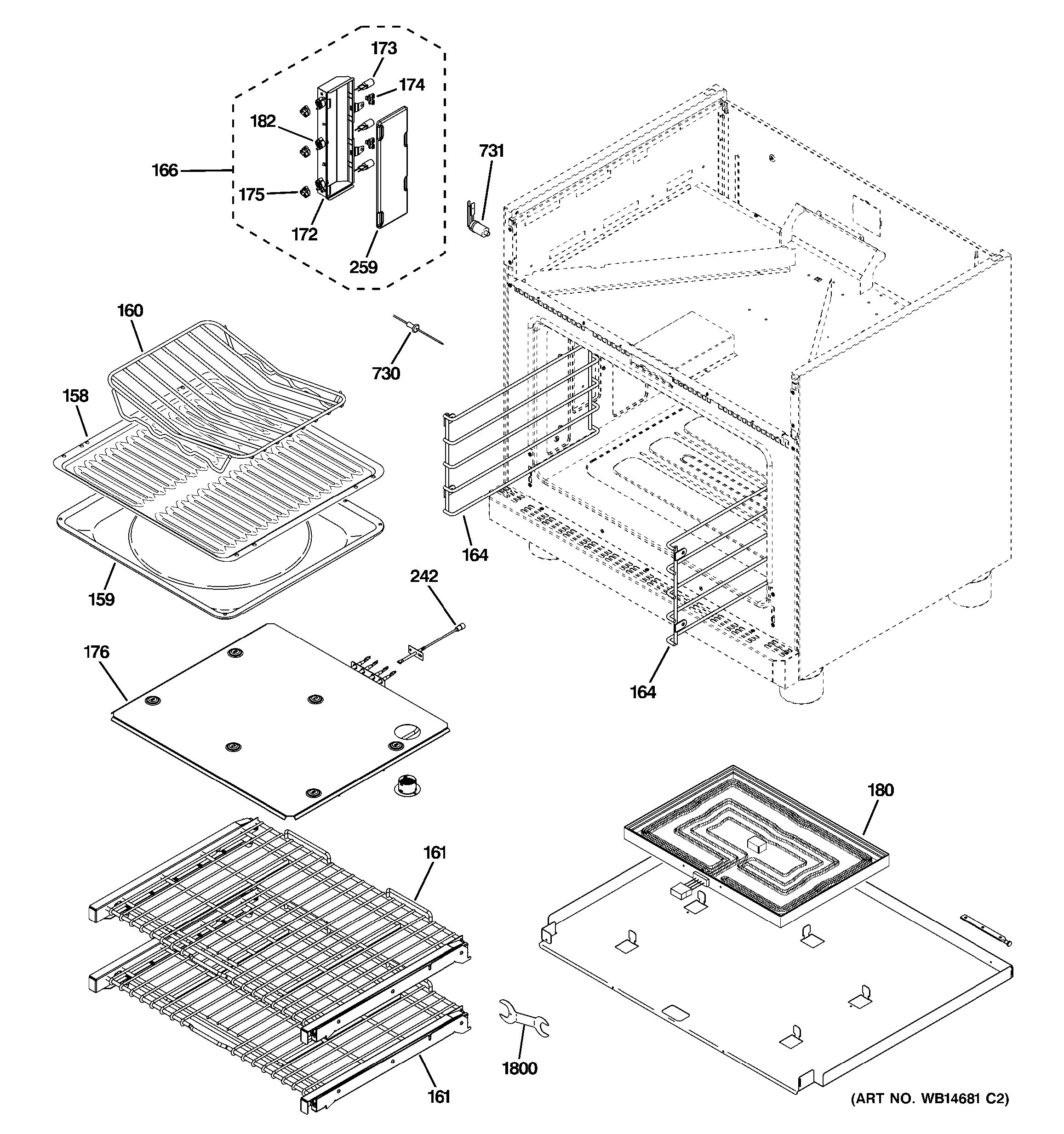 173
174
182
731
166
175
172
259
160
730
158
164
159
242
176
164
180
161
1800
161
(ART NO. WB14681 C2)