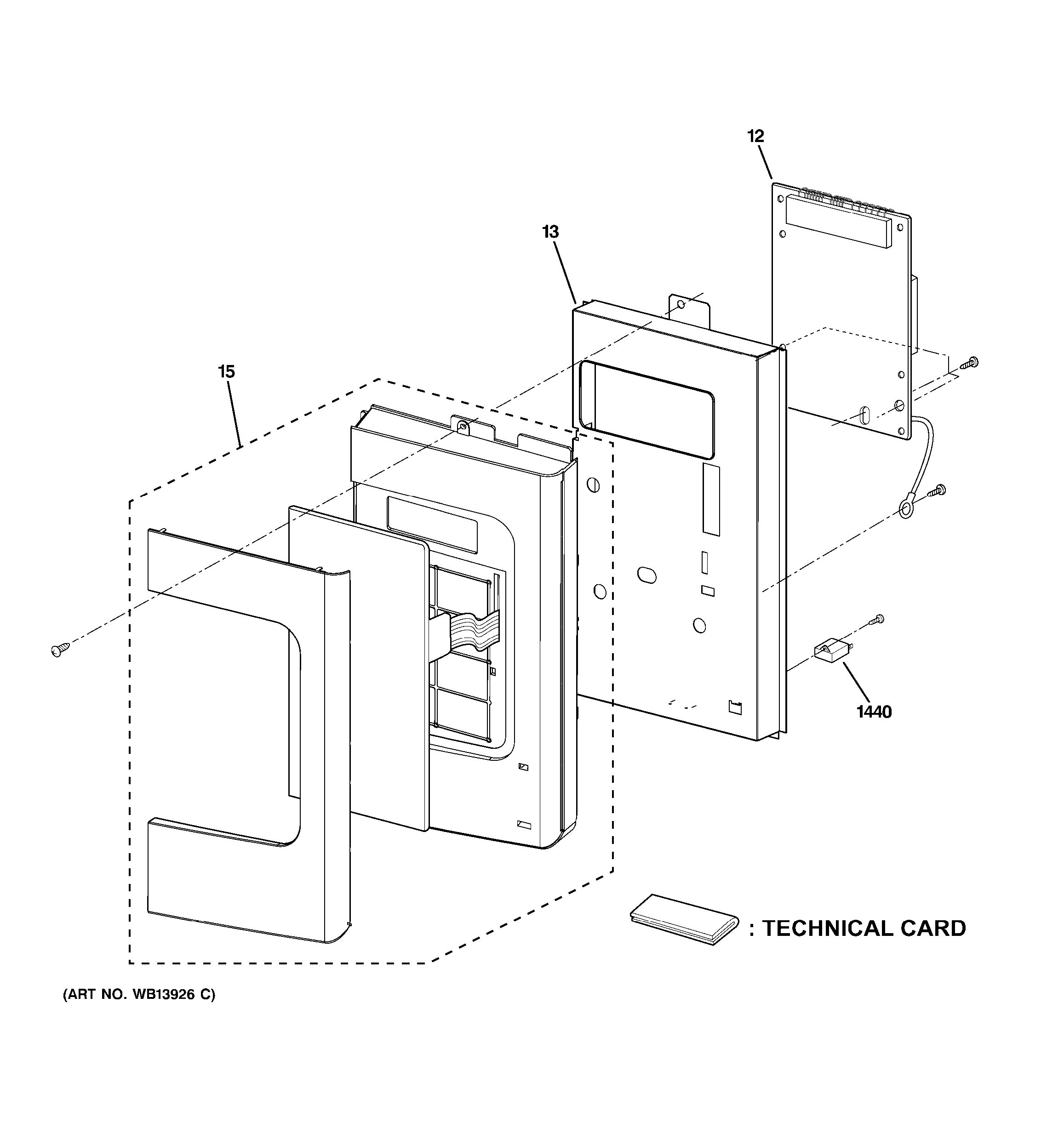 12

13

15

1440

: TECHNICAL CARD

(ART NO. WB13926 C)