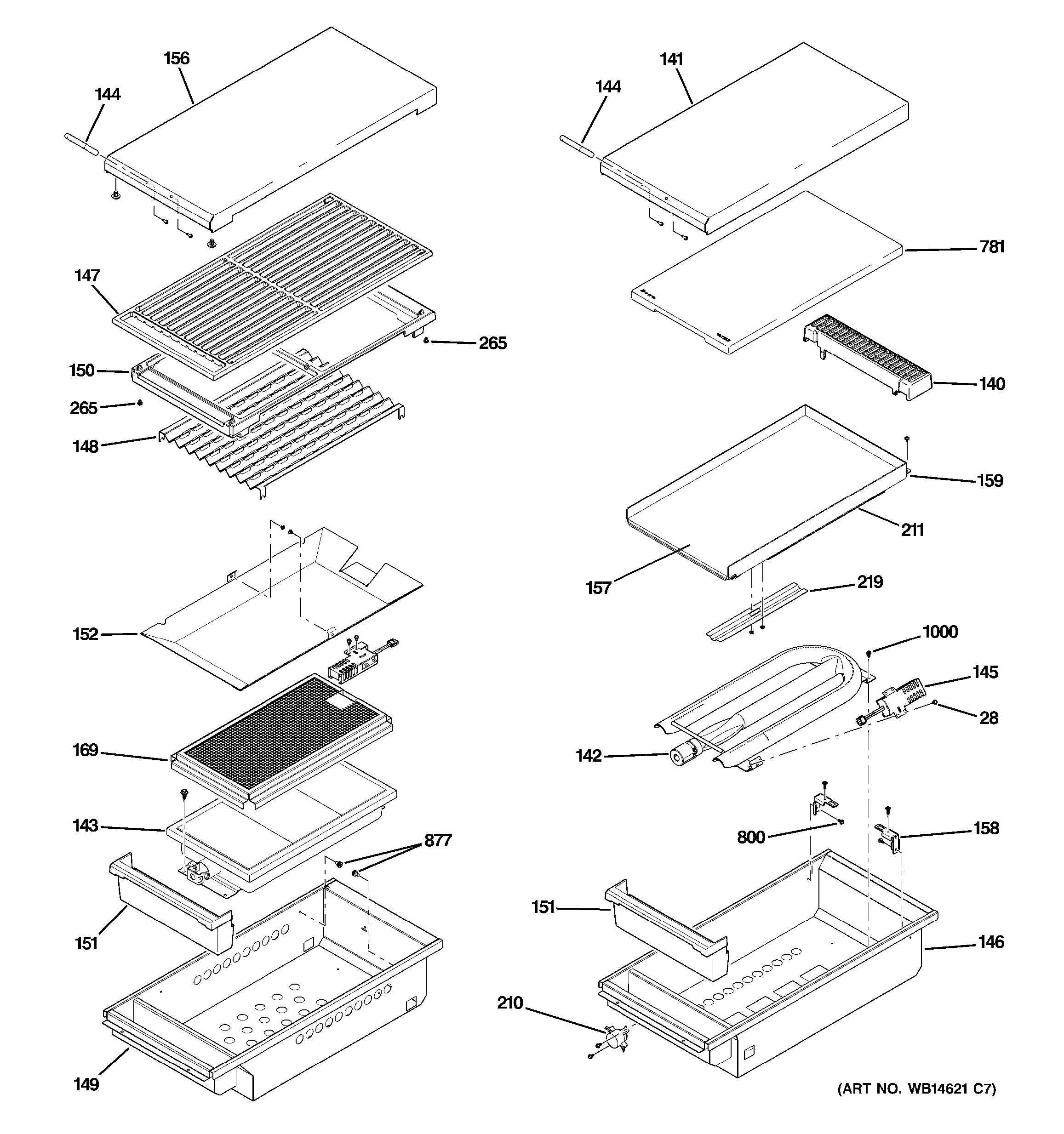 156
144
147
265
150
265
148
152
169
143
877
151
149
141
144
781
140
159
211
157
219
1000
145
28
142
800
158
151
146
210
(ART NO. WB14621 C7)