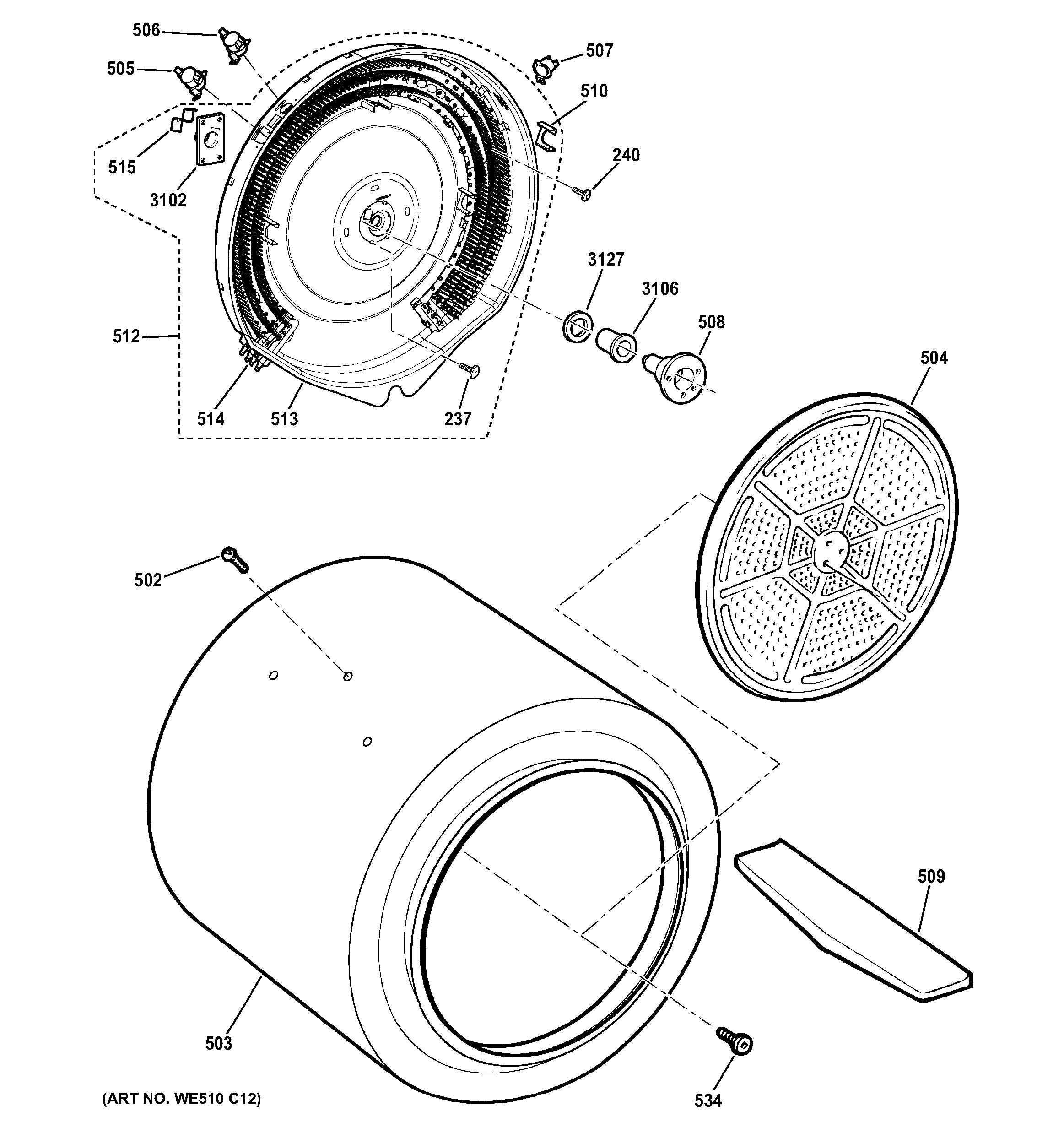 506
507
505
510
515
240
3102
3127
3106
508
512
504
514
513
237
502
509
503
534
(ART NO. WE510 C12)