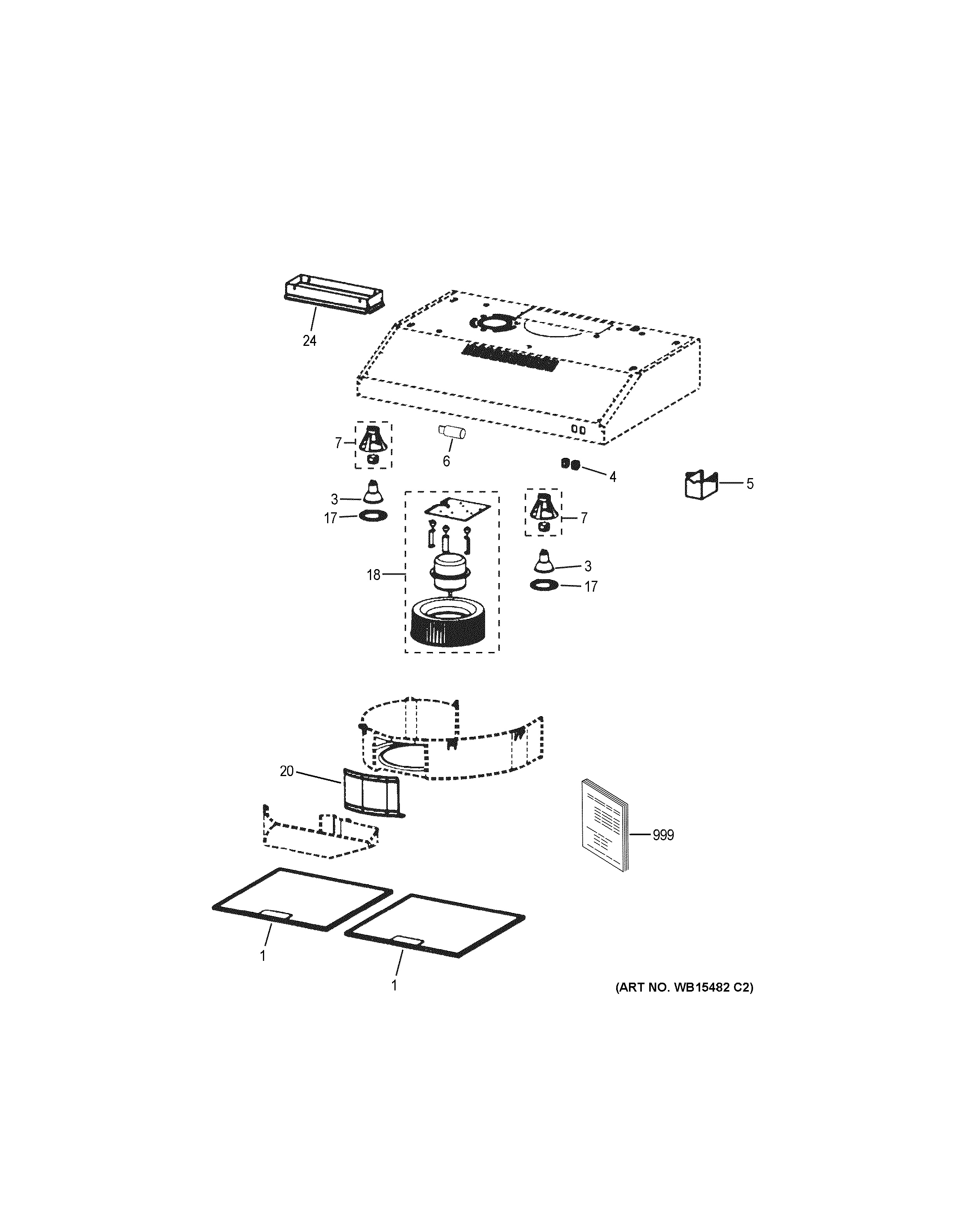 24

7

6

4

5

3

17

7

18

3

17

20

999

1

1

(ART NO. WB15482 C2)