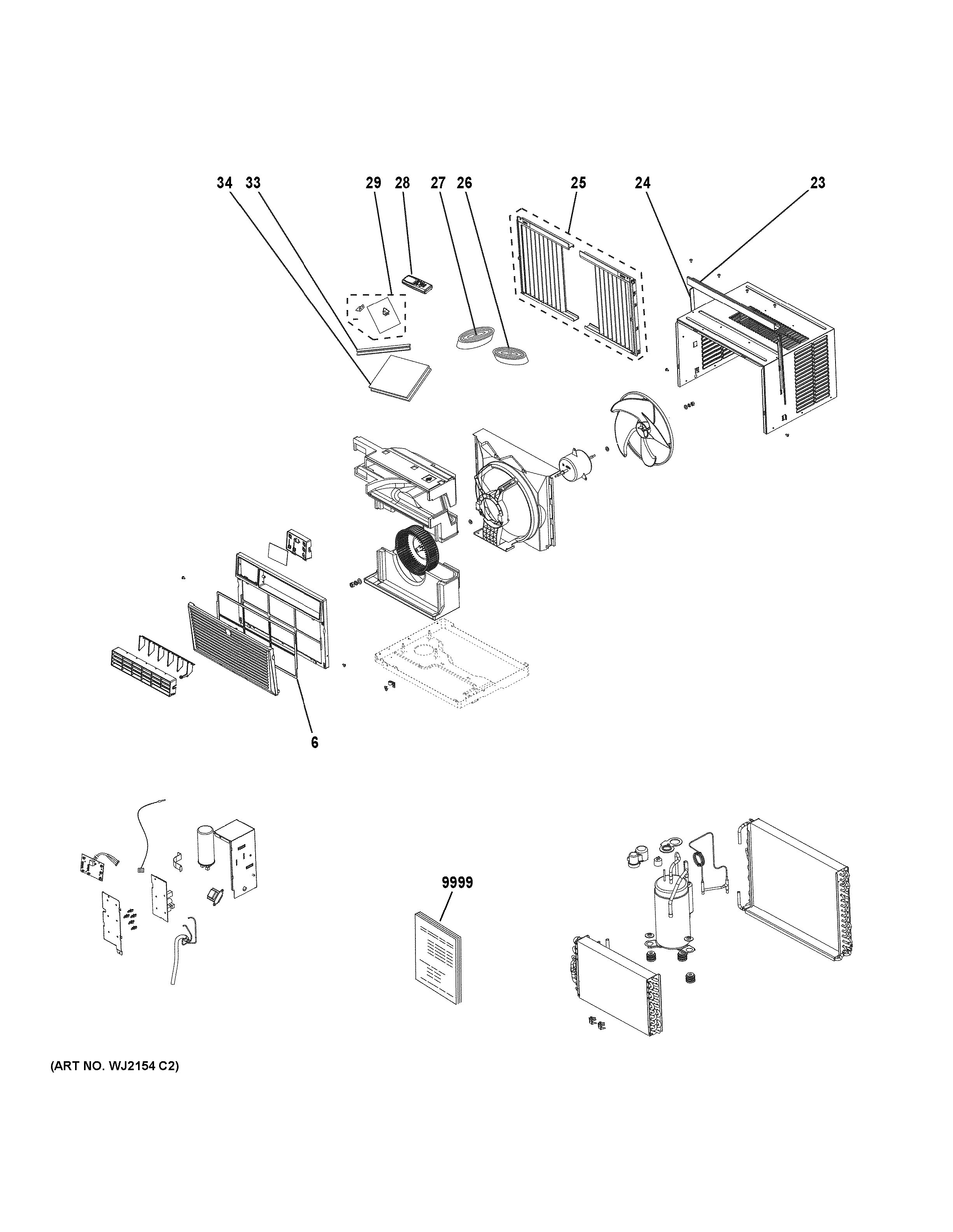 34 33 29 28 27 26 25 24 23

6

9999

(ART NO. WJ2154 C2)