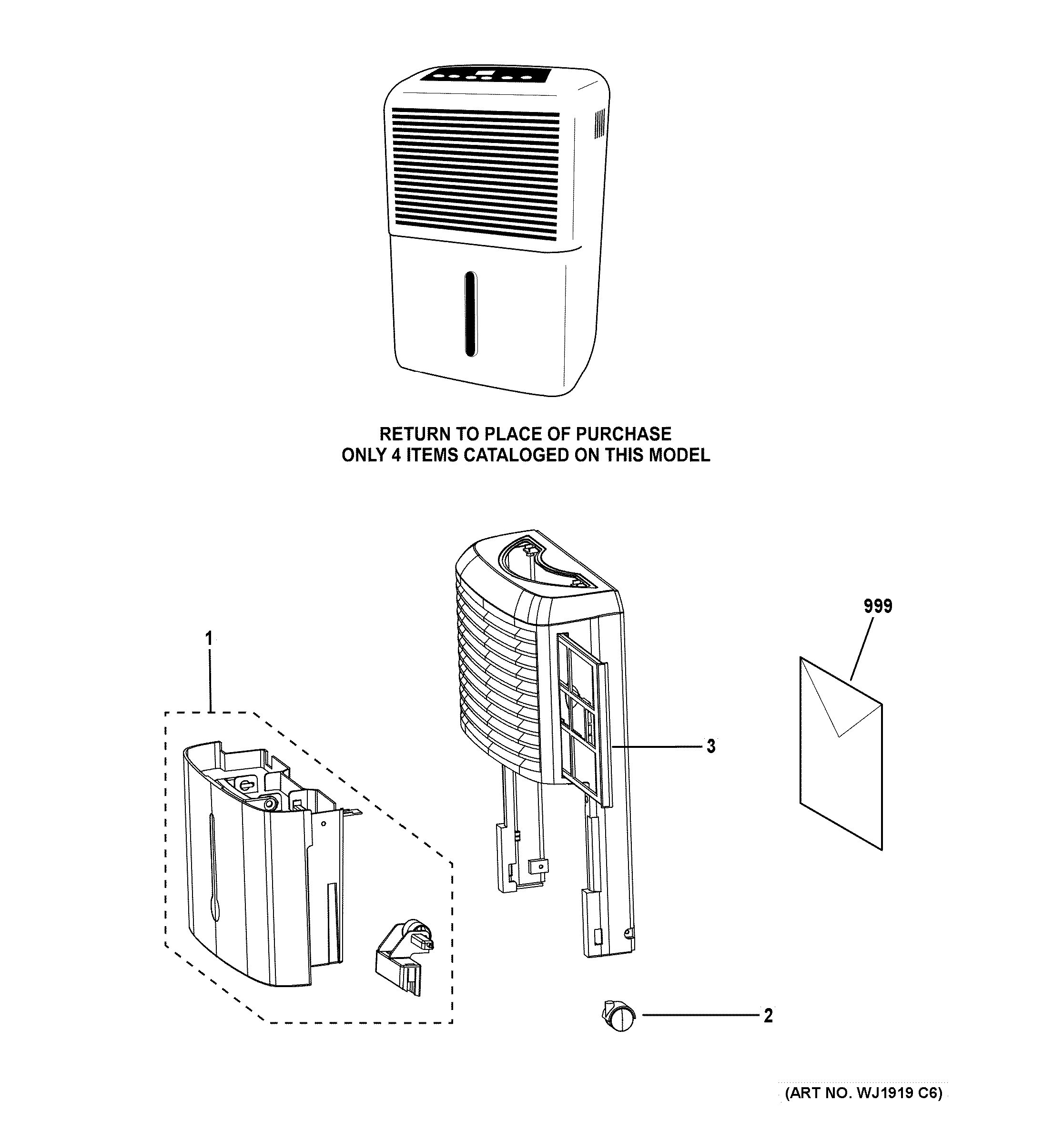 RETURN TO PLACE OF PURCHASE
ONLY 4 ITEMS CATALOGED ON THIS MODEL

999

1

3

2

(ART NO. WJ1919 C6)