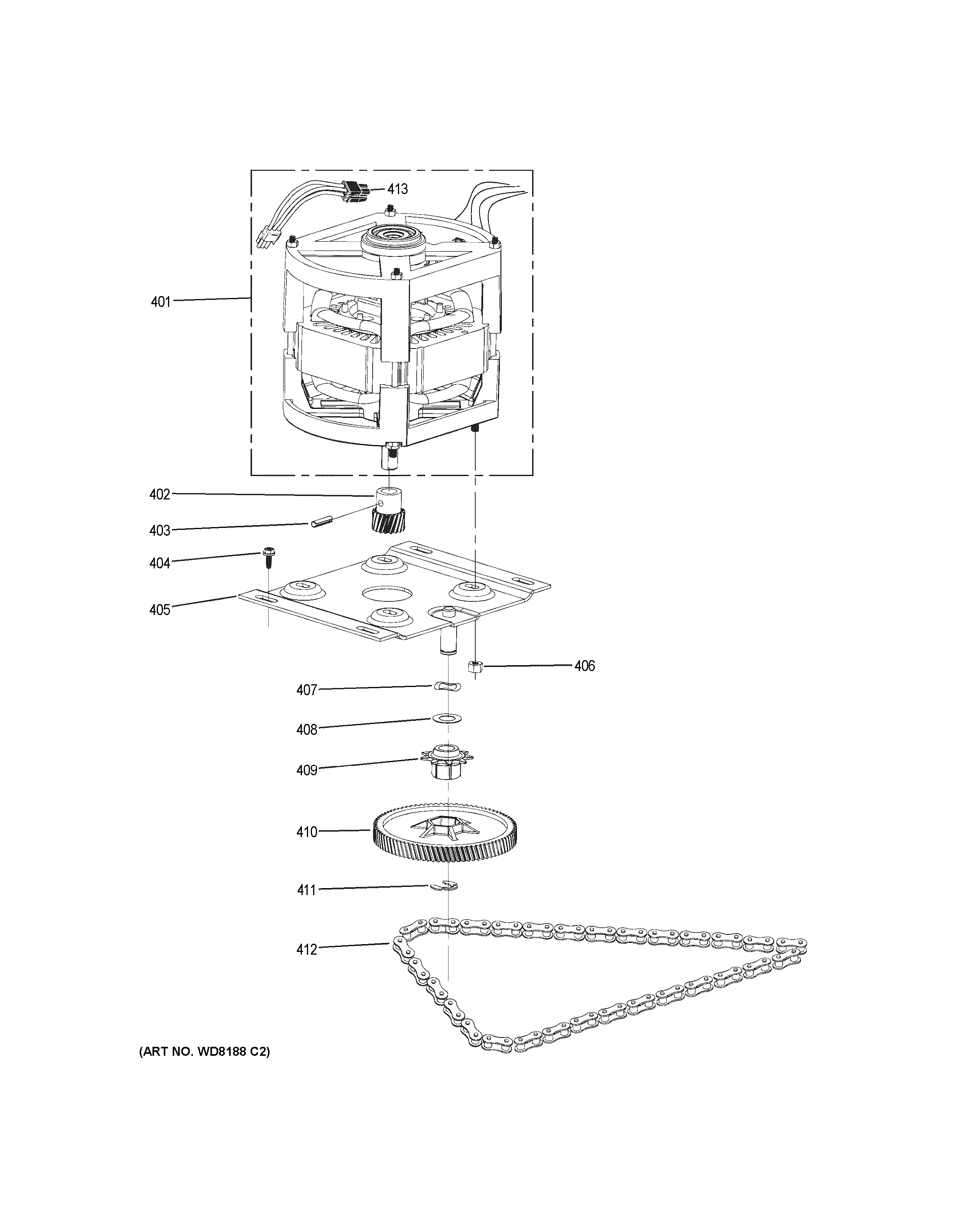 413
401
402
403
404
405
406
407
408
409
410
411
412
(ART NO. WD8188 C2)