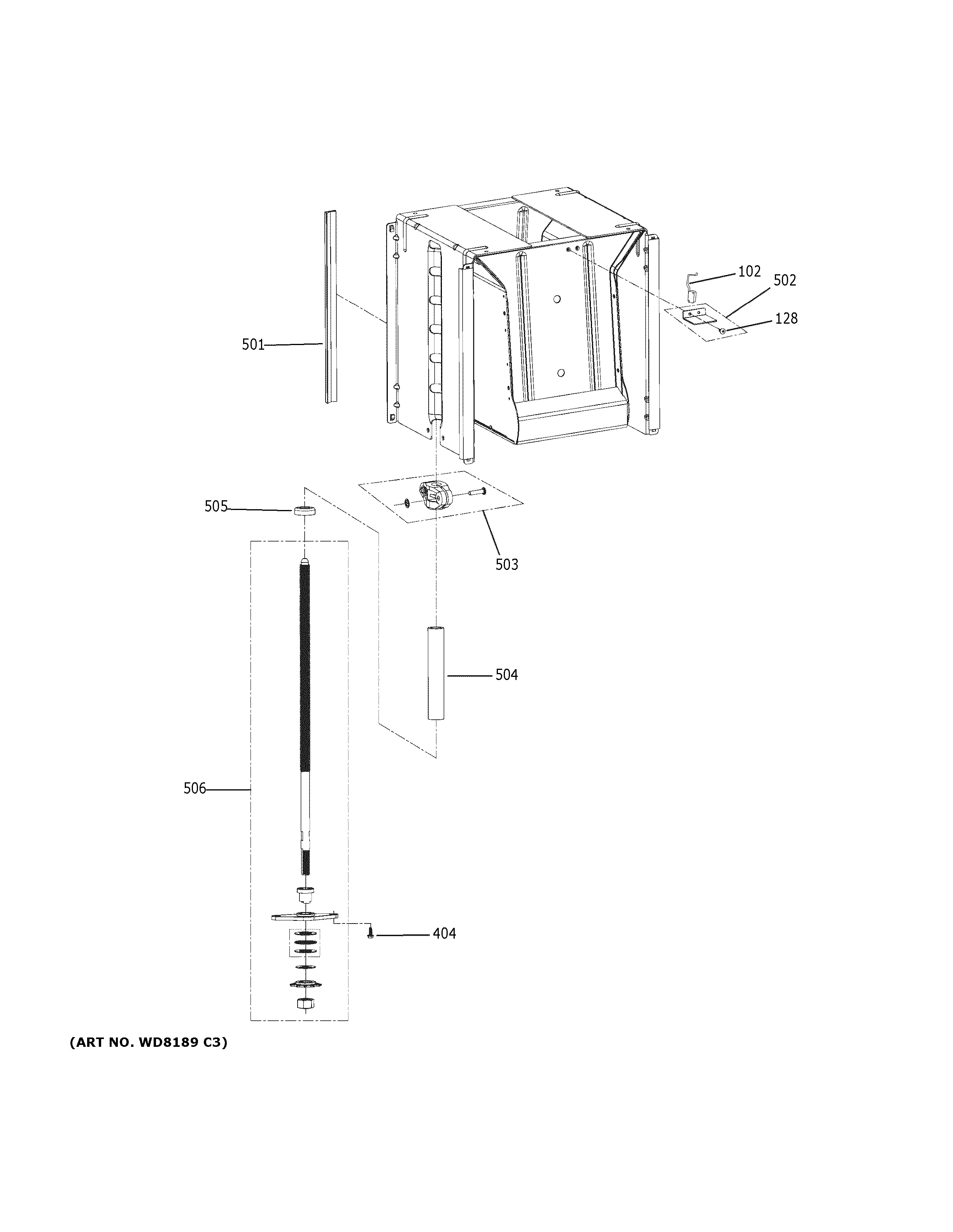 102
502
128
501
505
503
504
506
404
(ART NO. WD8189 C3)