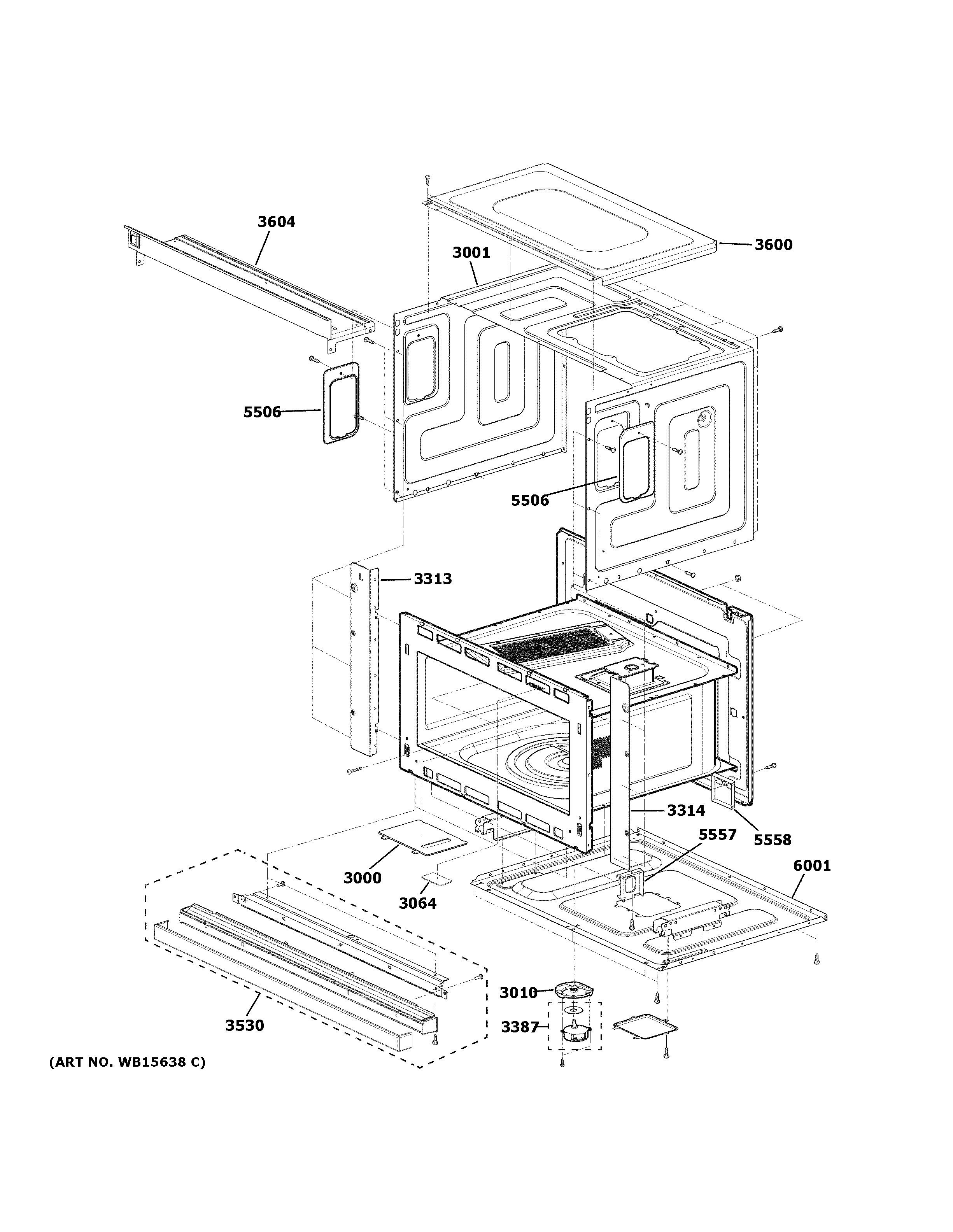 3604
3001
3600
5506
5506
3313
3314
5557
5558
6001
3000
3064
3530
3010
3387
(ART NO. WB15638 C)