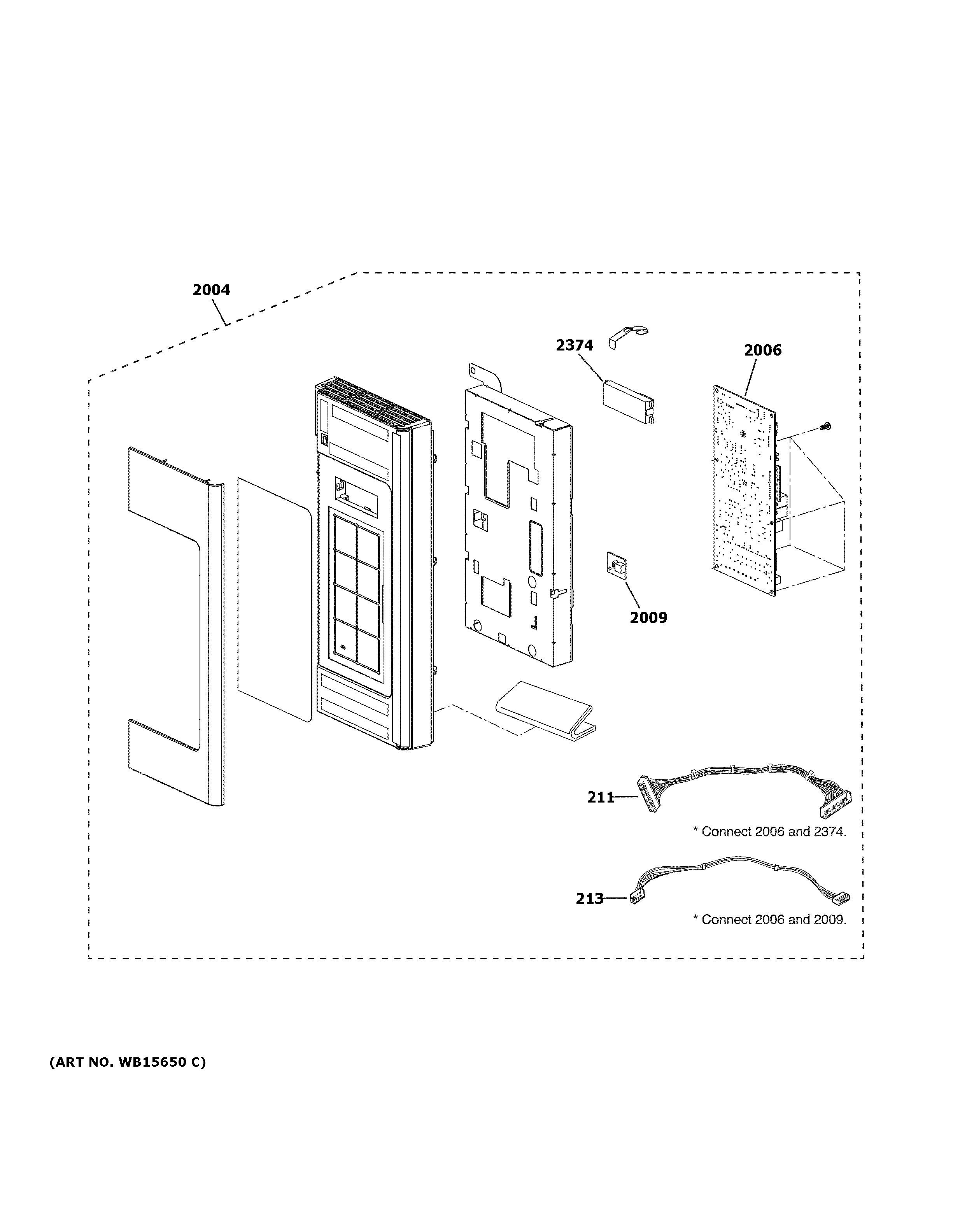 2004

2374

2006

2009

211

* Connect 2006 and 2374.

213

* Connect 2006 and 2009.

(ART NO. WB15650 C)