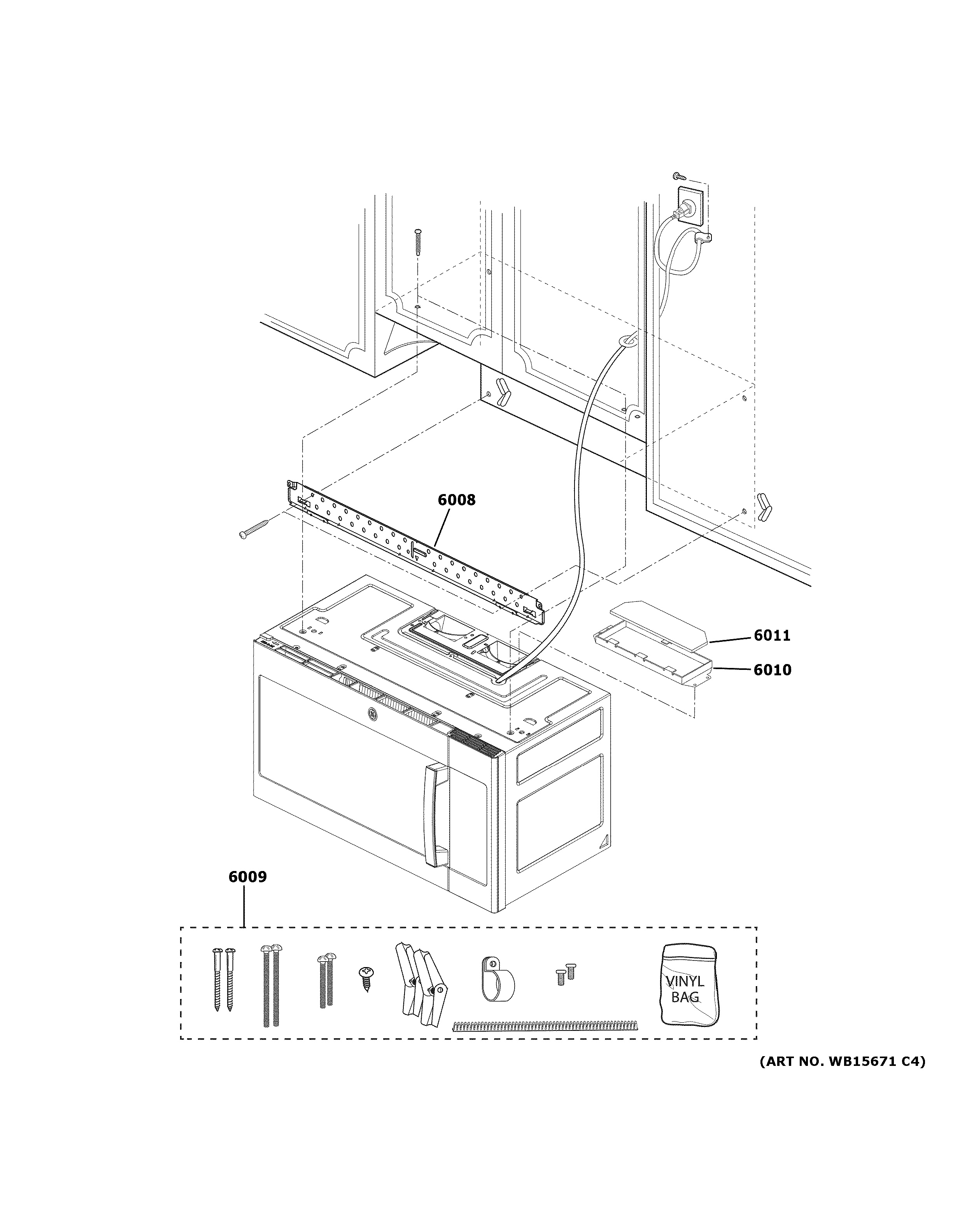 6008

6011

6010

6009

VINYL BAG

(ART NO. WB15671 C4)