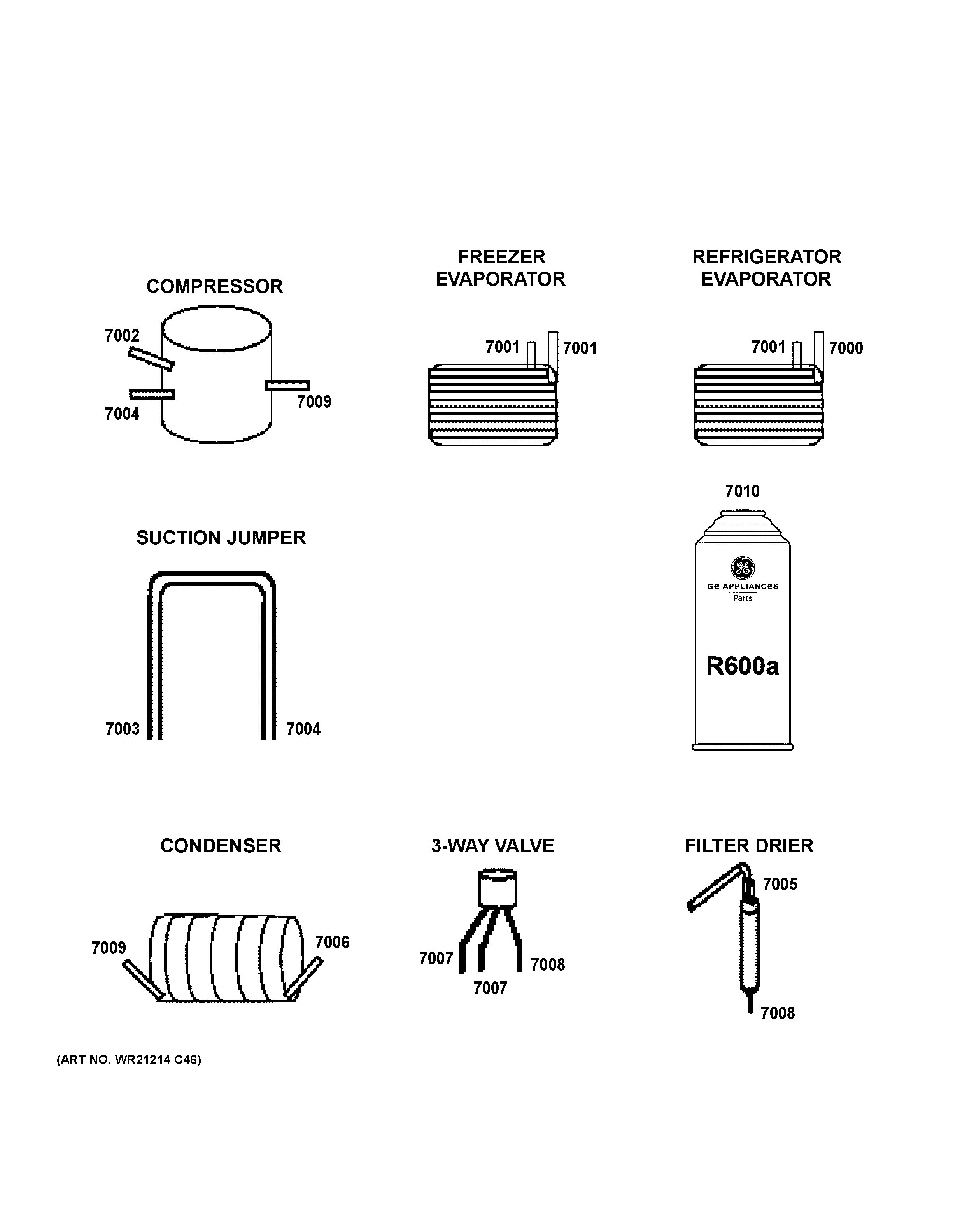 COMPRESSOR

7002

7004

7009

FREEZER EVAPORATOR

7001

7001

REFRIGERATOR EVAPORATOR

7001

7000

SUCTION JUMPER

7003

7004

7010

GE

GE APPLIANCES

Parts

R600a

CONDENSER

7009

7006

3-WAY VALVE

7007

7007

7008

FILTER DRIER

7005

7008

(ART NO. WR21214 C46)