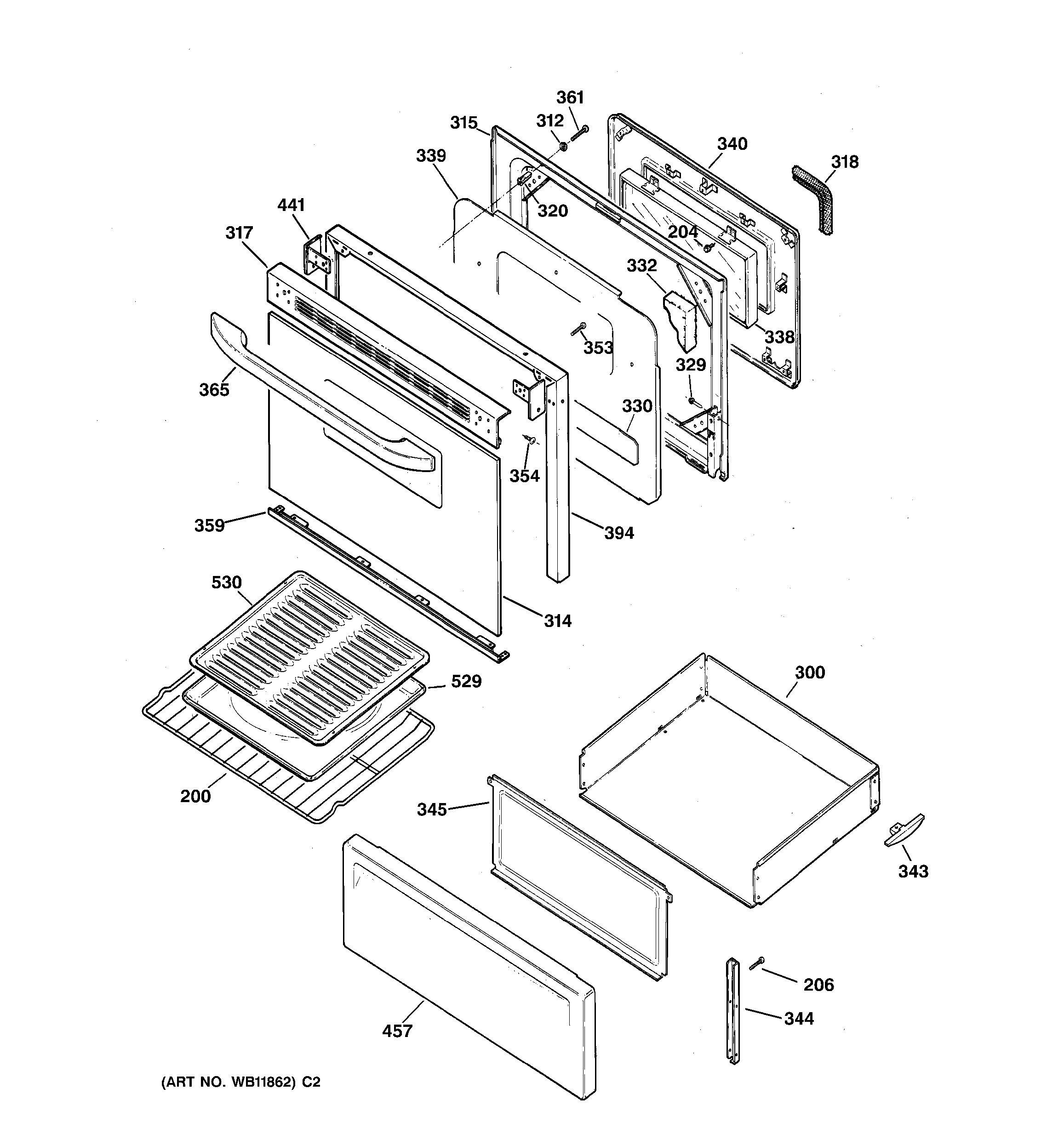 361
315
312
340
318
339
320
441
204
317
332
338
353
329
365
330
354
359
394
530
314
529
300
200
345
343
206
344
457
(ART NO. WB11862) C2