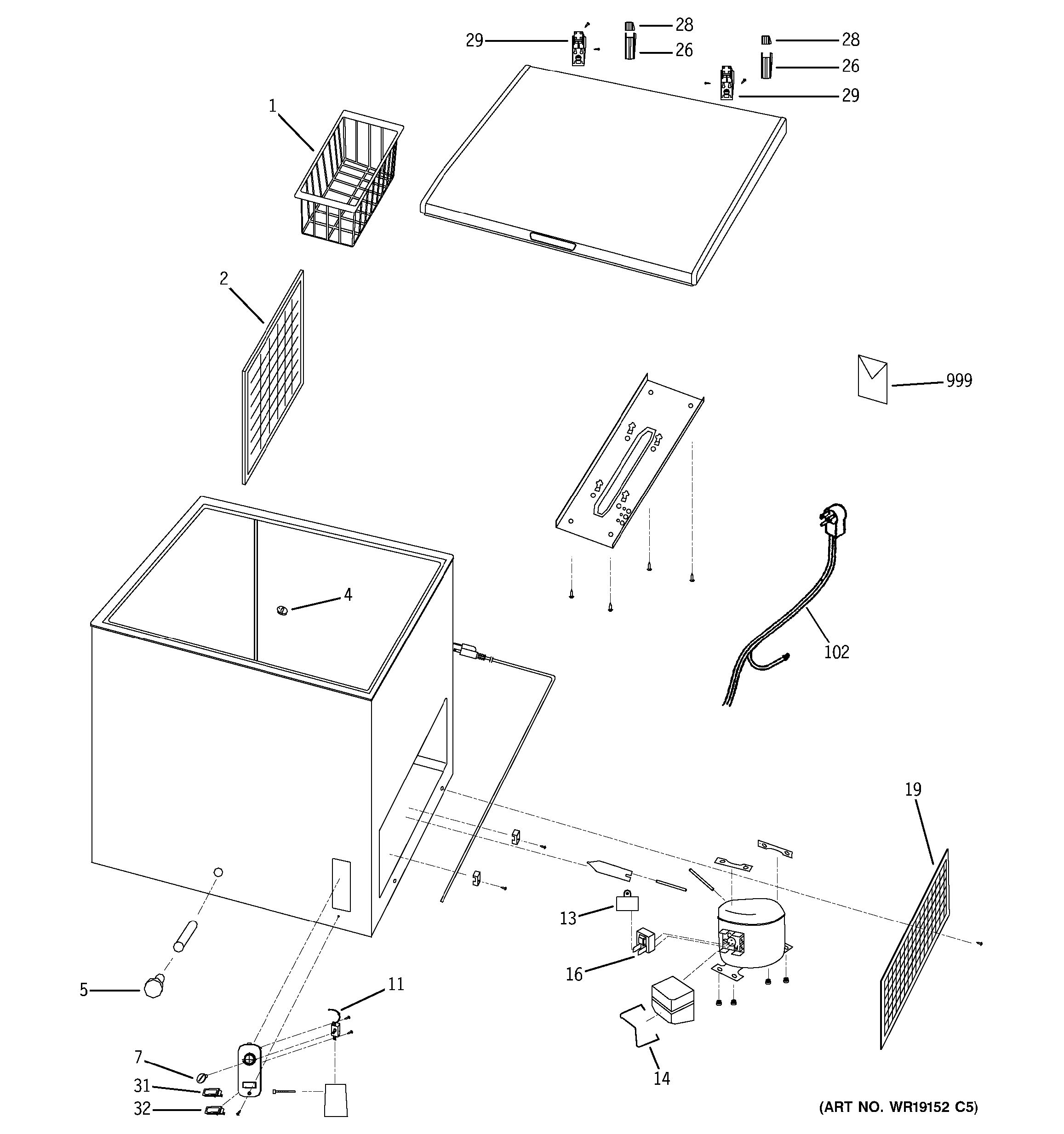 29
28
26
28
26
29
1
2
999
4
102
19
13
16
5
11
14
7
31
32
(ART NO. WR19152 C5)