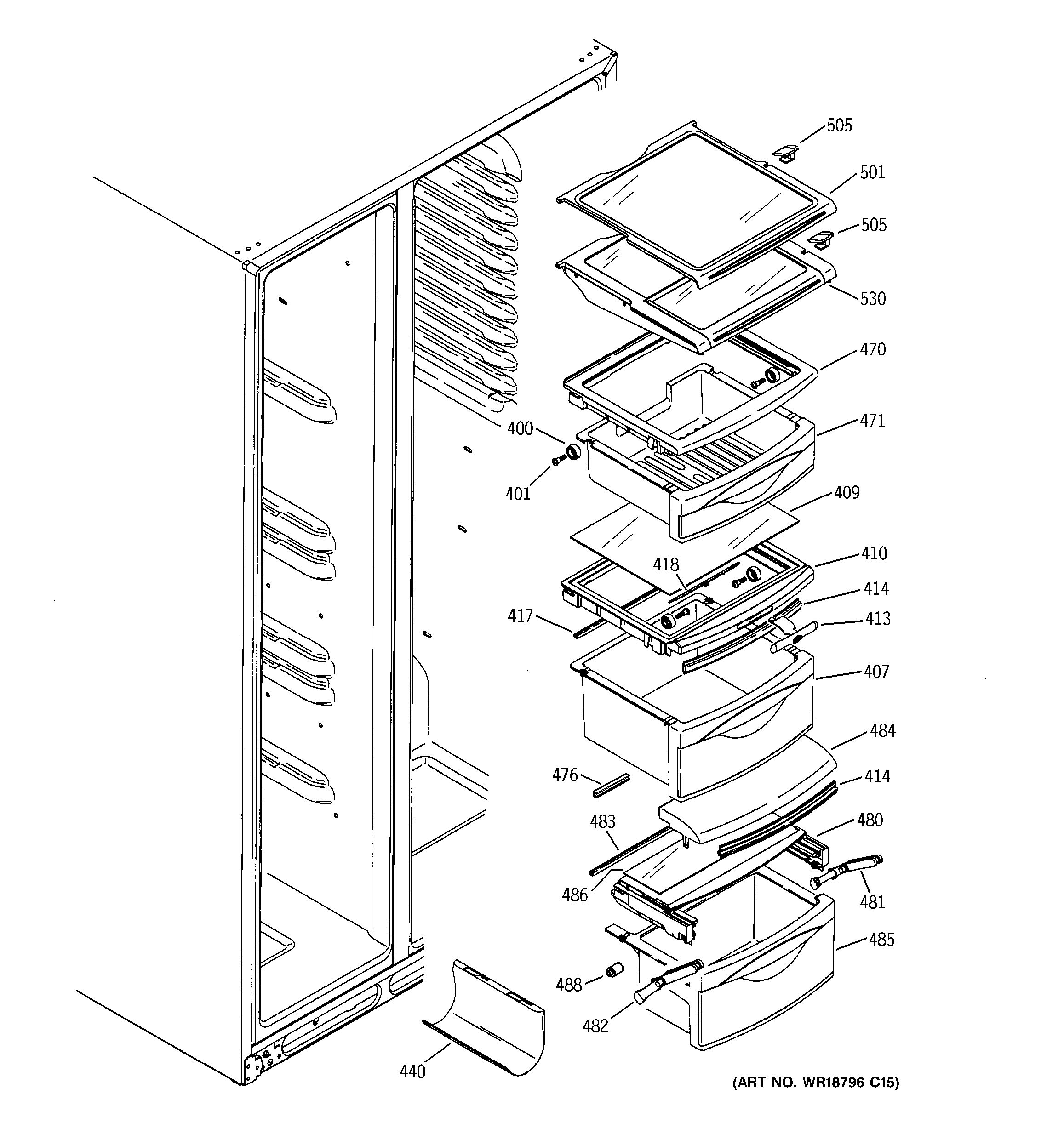 505
501
505
530
470
471
400
401
409
410
418
414
417
413
407
484
476
414
483
480
486
481
485
488
482
440
(ART NO. WR18796 C15)