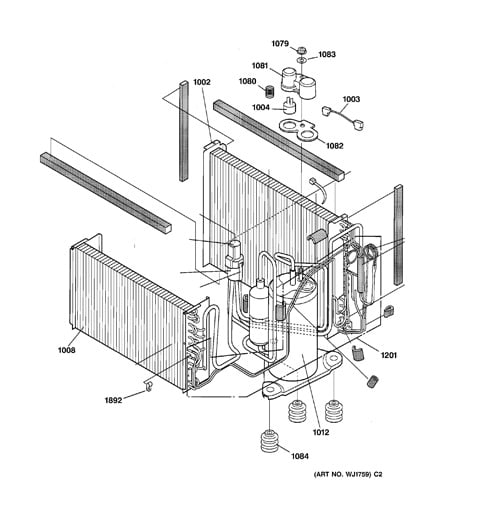 1079
1083
1081
1080
1002
1003
1004
1082
1008
1201
1892
1012
1084
(ART NO. WJ1759) C2