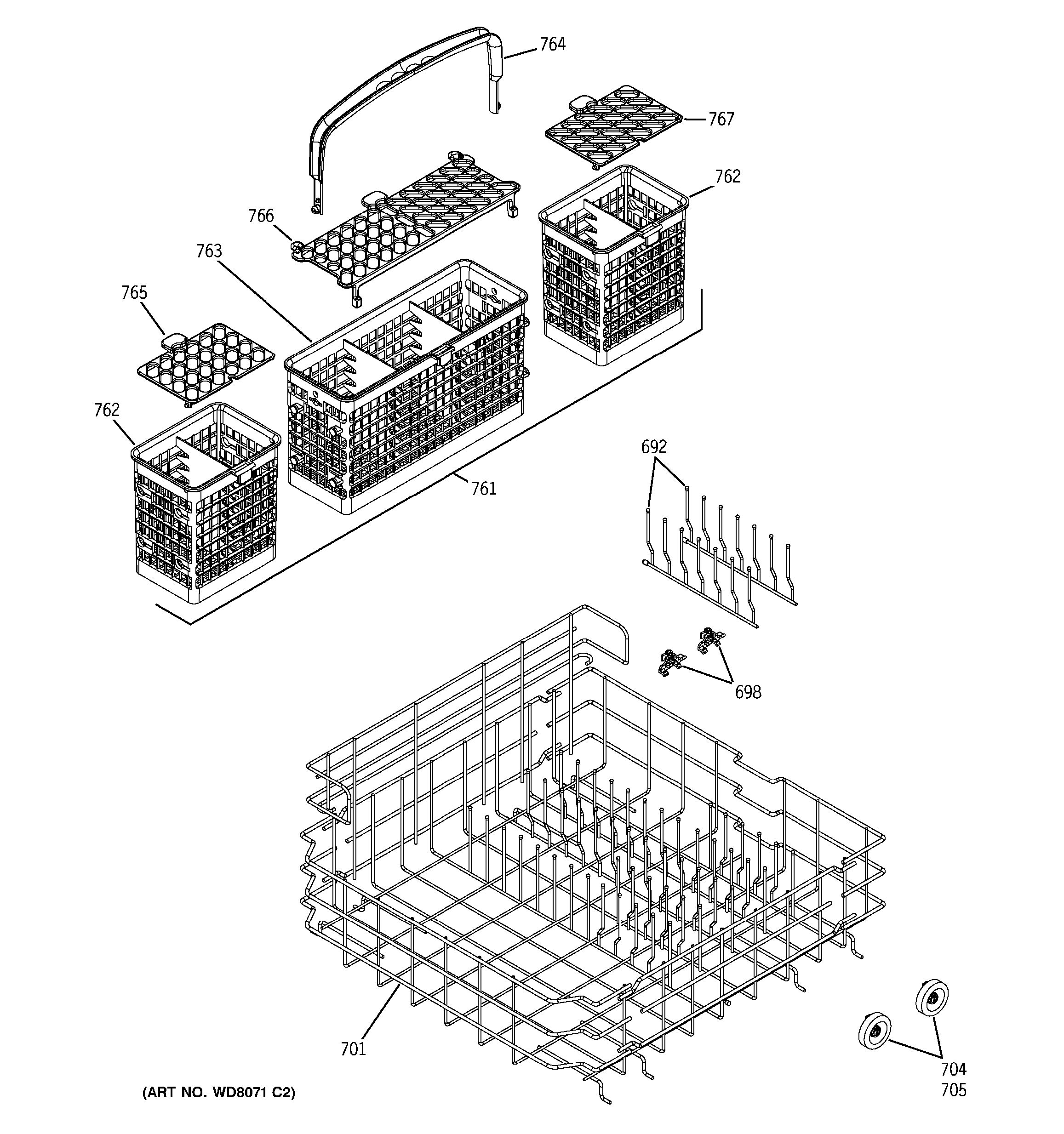 764

767

762

766

763

765

762

761

692

698

701

704
705

(ART NO. WD8071 C2)