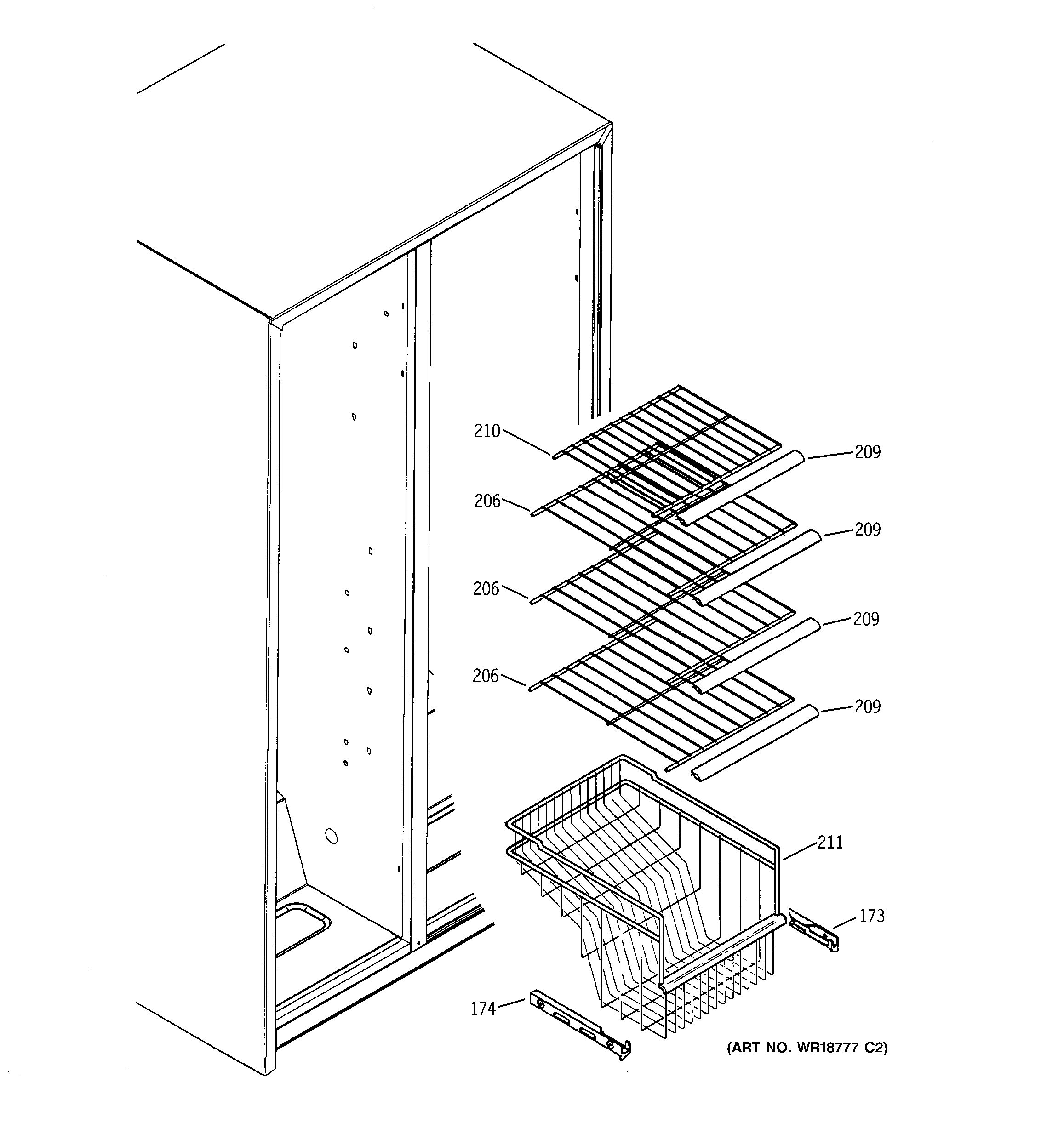 210
209
206
209
206
209
206
209
211
173
174
(ART NO. WR18777 C2)