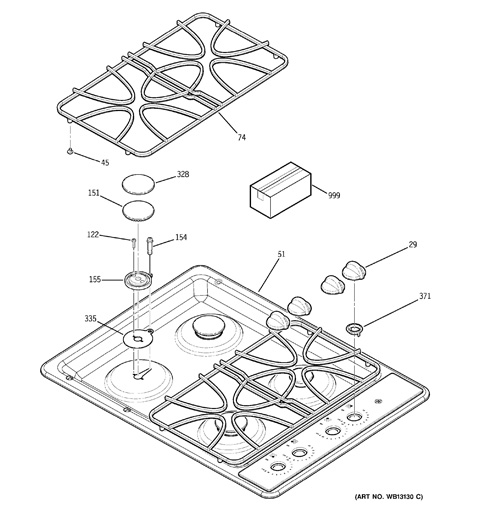 74

45

328

151

999

122

154

29

51

155

371

335

(ART NO. WB13130 C)