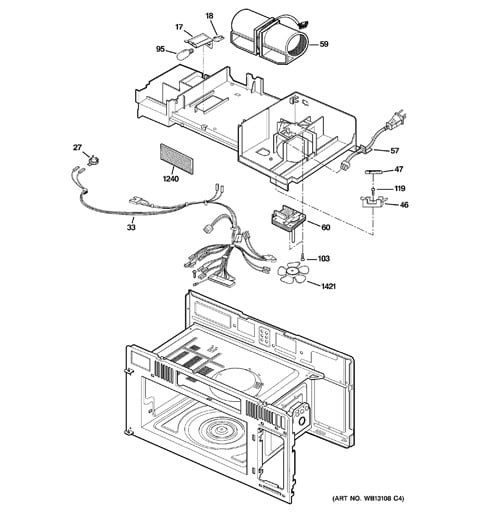 18
17
95
59
27
57
1240
47
119
46
33
60
103
1421
(ART NO. WB13108 C4)