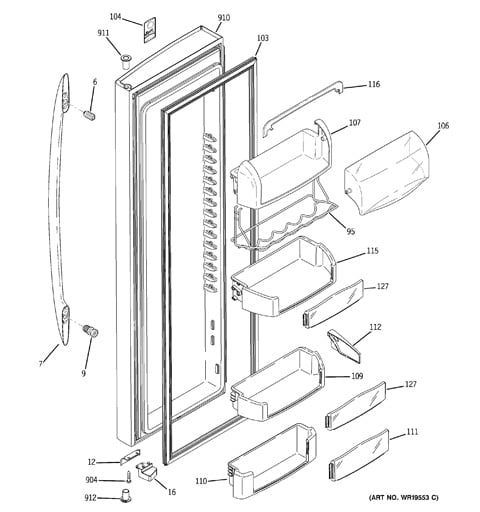 104
910
911
103
6
116
107
106
95
115
127
112
7
9
109
127
111
12
904
16
110
912
(ART NO. WR19553 C)