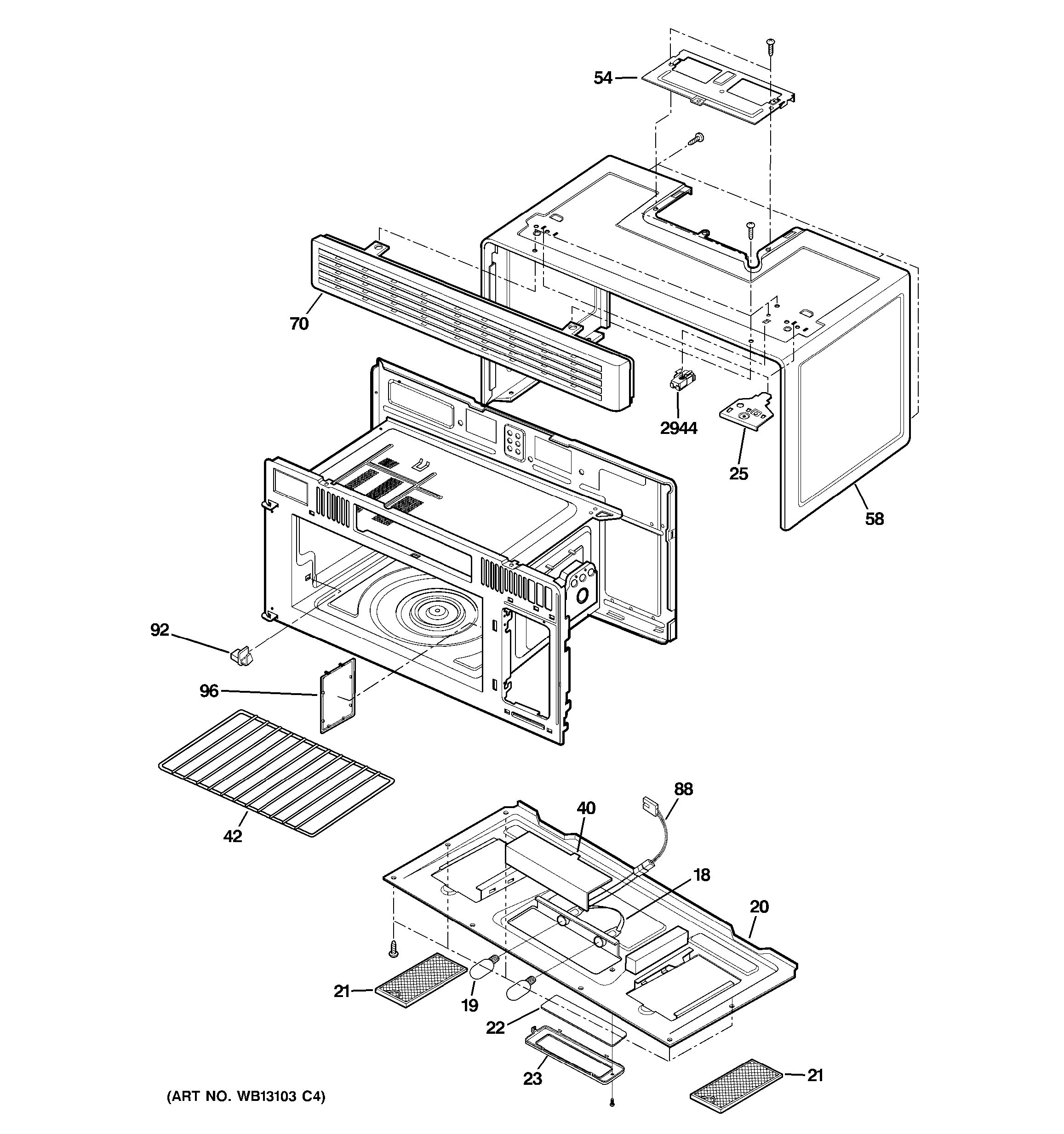 54
70
2944
25
58
92
96
42
88
40
18
20
21
19
22
23
21
(ART NO. WB13103 C4)