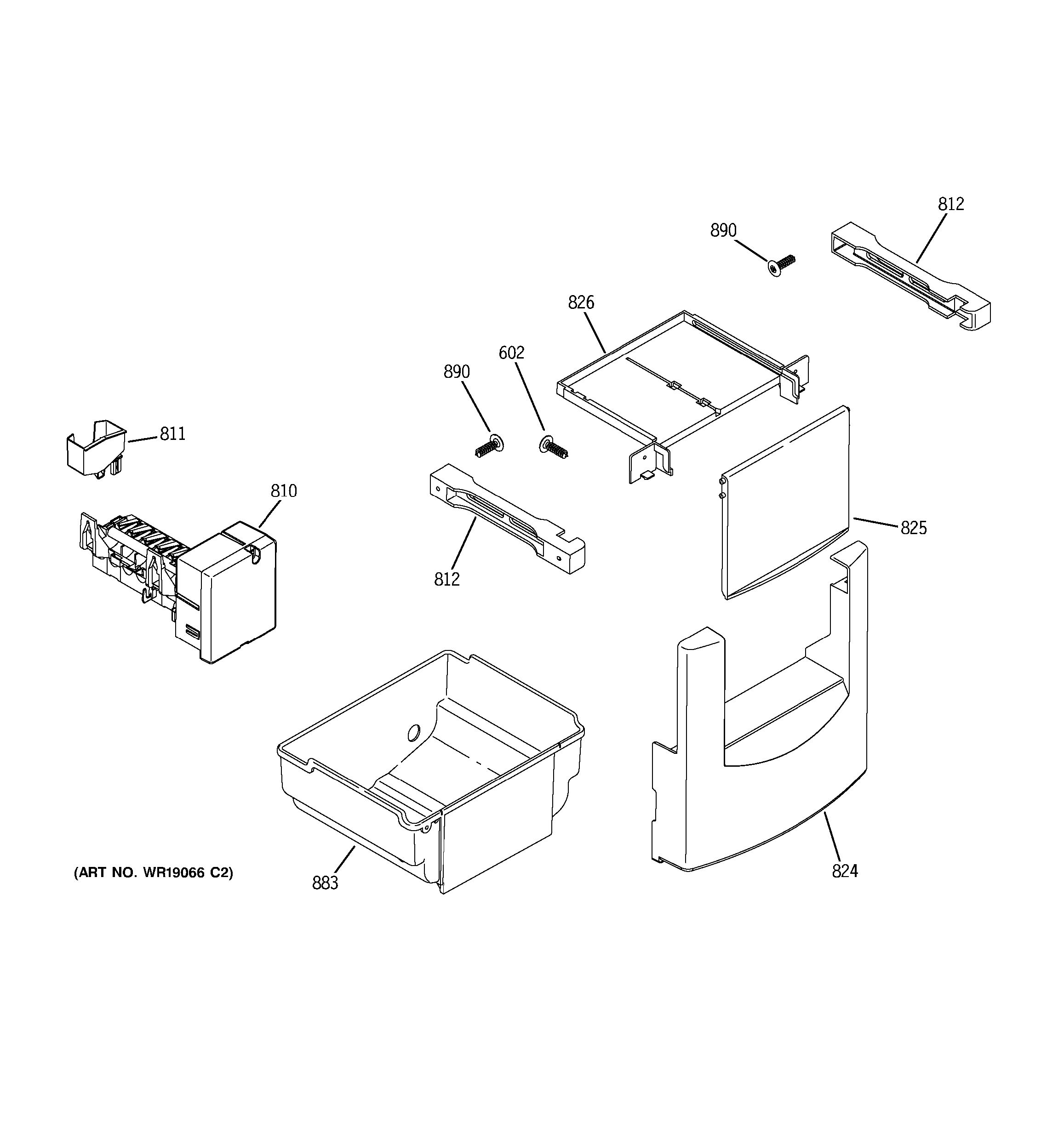 812
890
826
602
890
811
810
812
825
883
824
(ART NO. WR19066 C2)