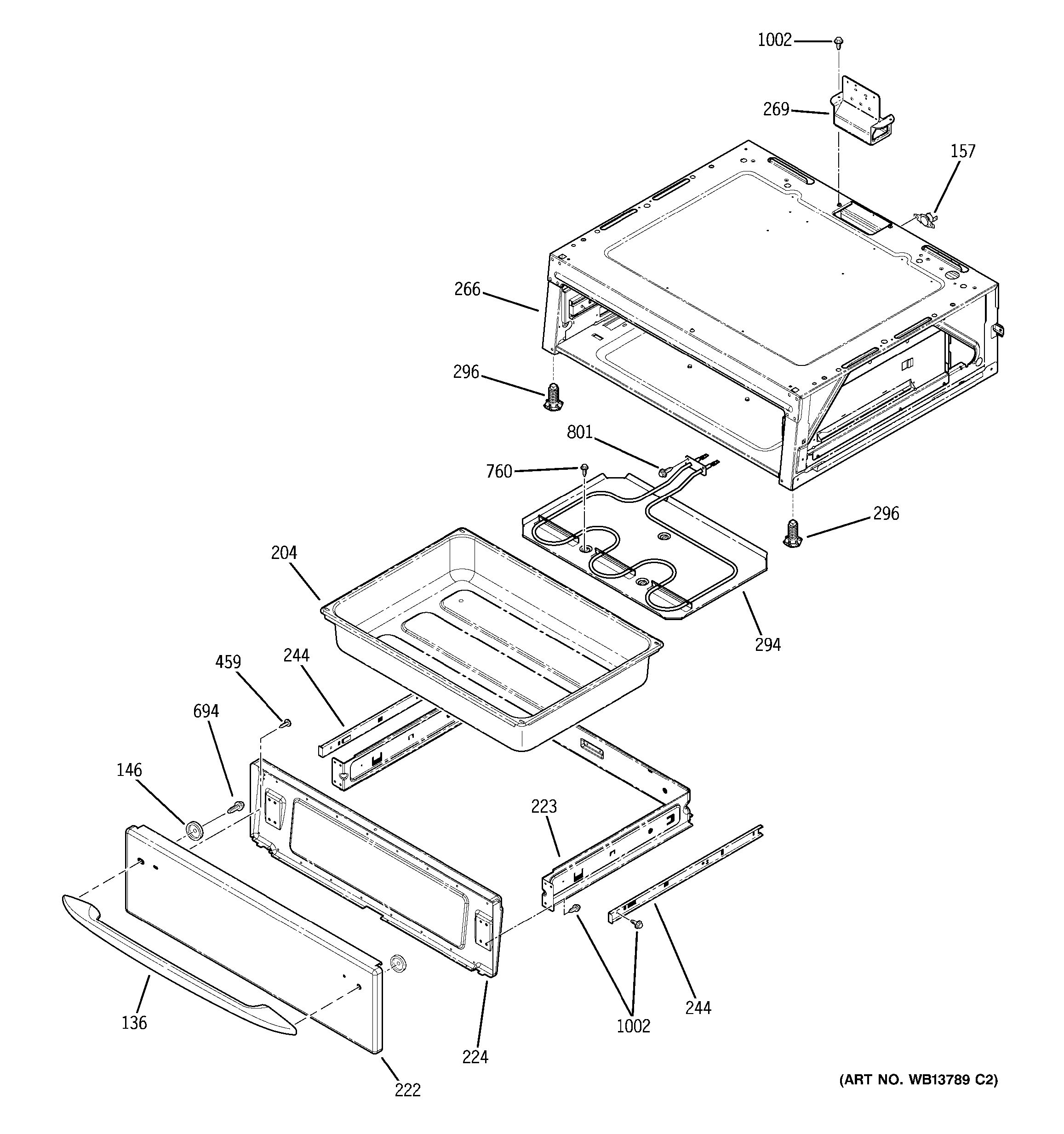 1002
269
157
266
296
801
760
296
204
294
459
244
694
146
223
136
224
1002
244
222
(ART NO. WB13789 C2)