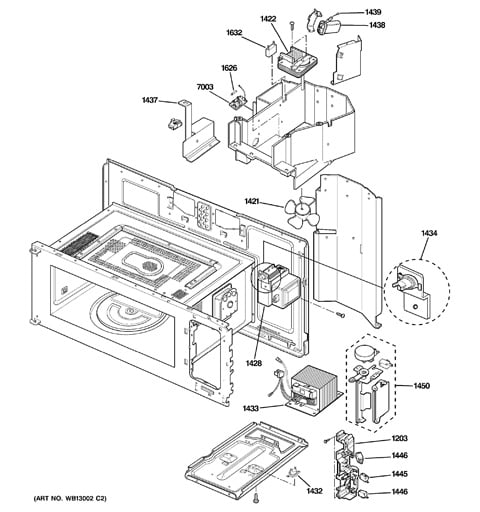 1439
1422
1438
1632
1626
7003
1437
1421
1434
1428
1450
1433
1203
1446
1445
1432
1446
(ART NO. WB13002 C2)