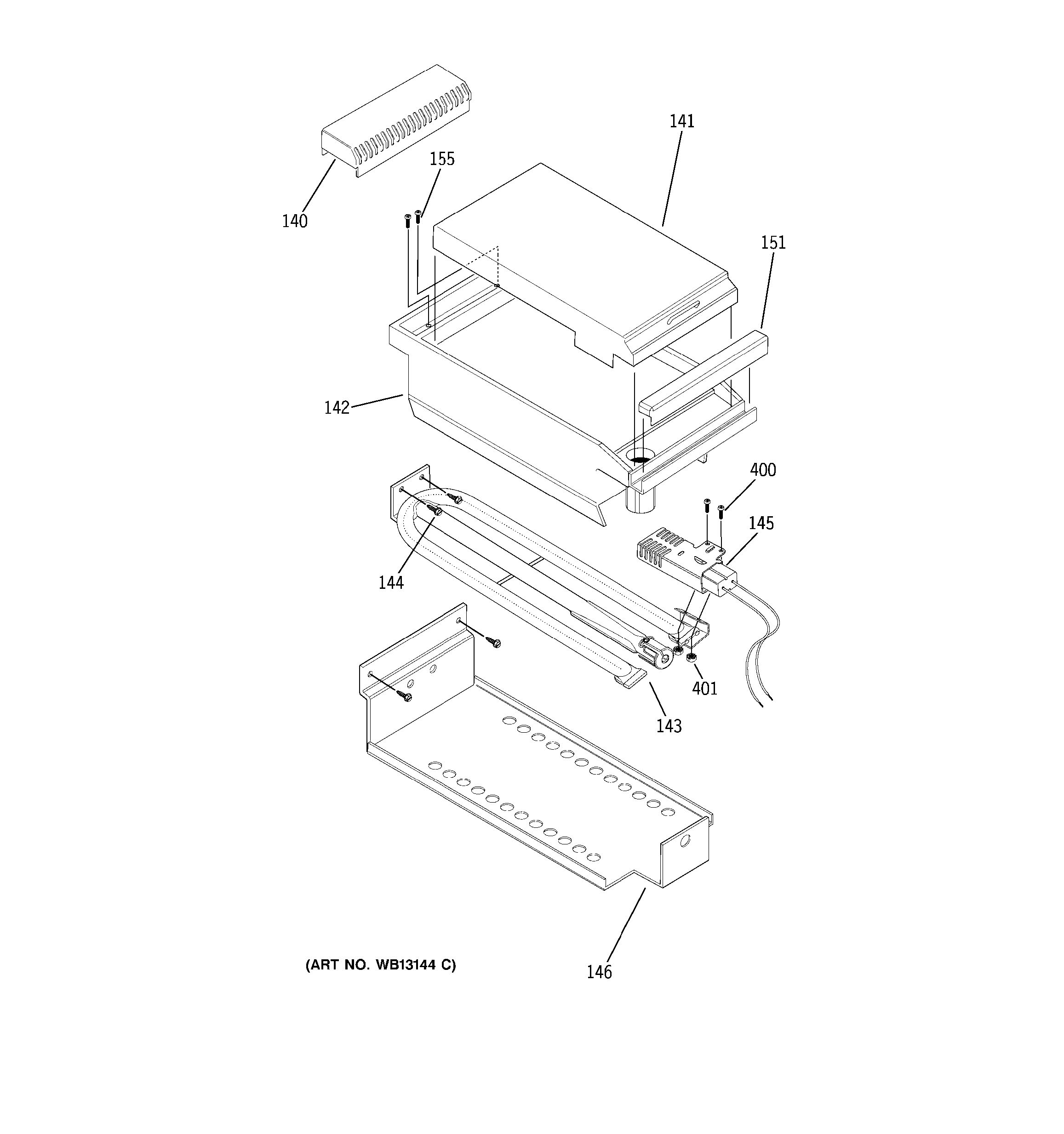 141
155
140
151
142
400
145
144
401
143
(ART NO. WB13144 C)
146