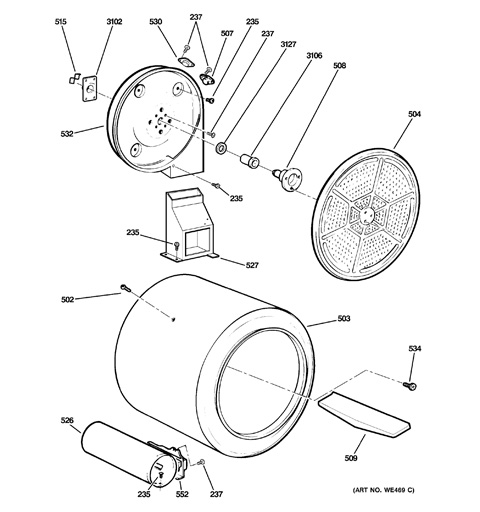 515
3102
530
237
507
235
237
3127
3106
508
504
532
235
235
527
502
503
534
526
509
235
552
237
(ART NO. WE469 C)