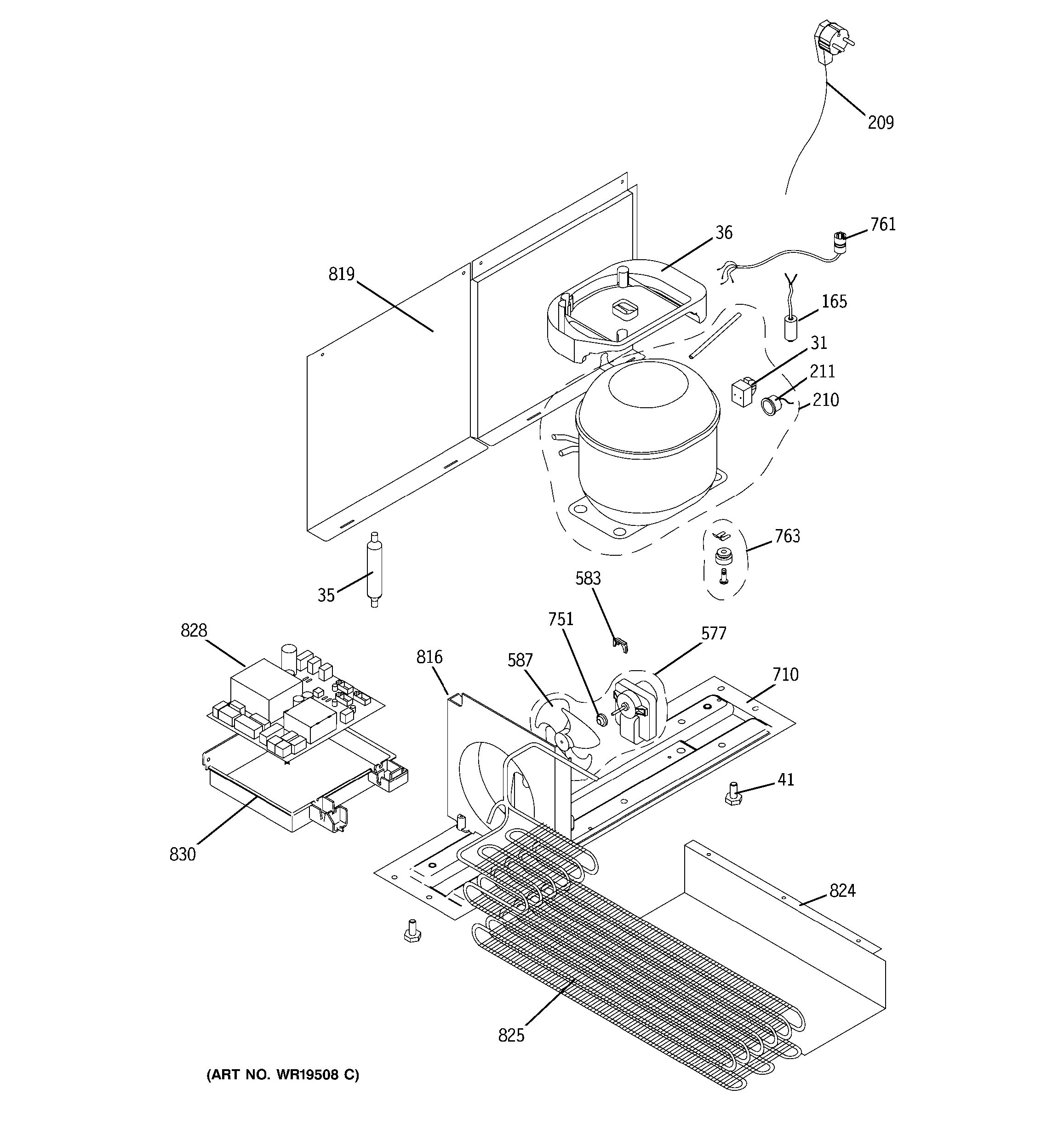 209

761

36

819

165

31

211

210

763

35

583

751

577

828

816

587

710

41

830

824

825

(ART NO. WR19508 C)