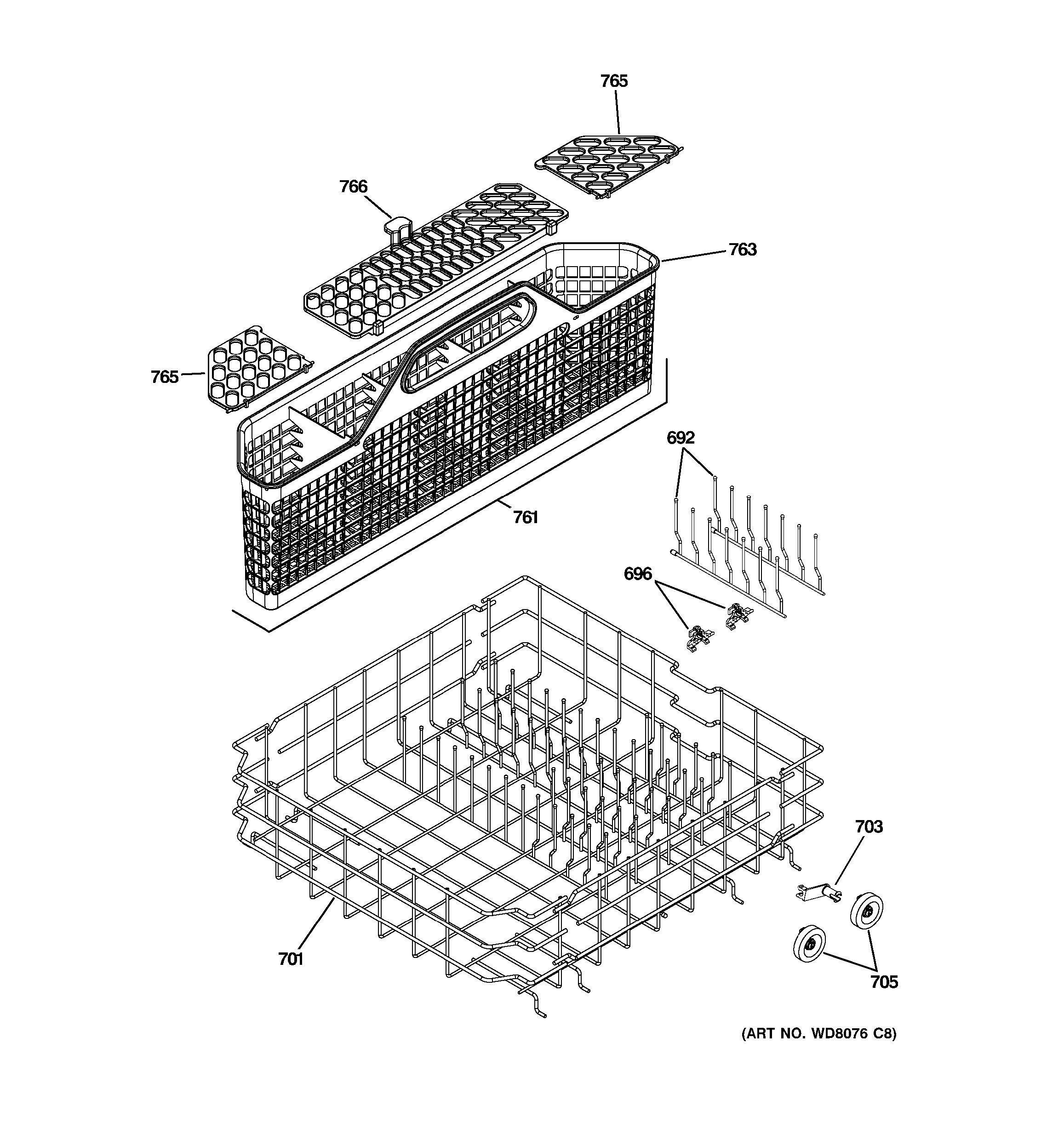 765

766

763

765

692

761

696

703

701

705

(ART NO. WD8076 C8)