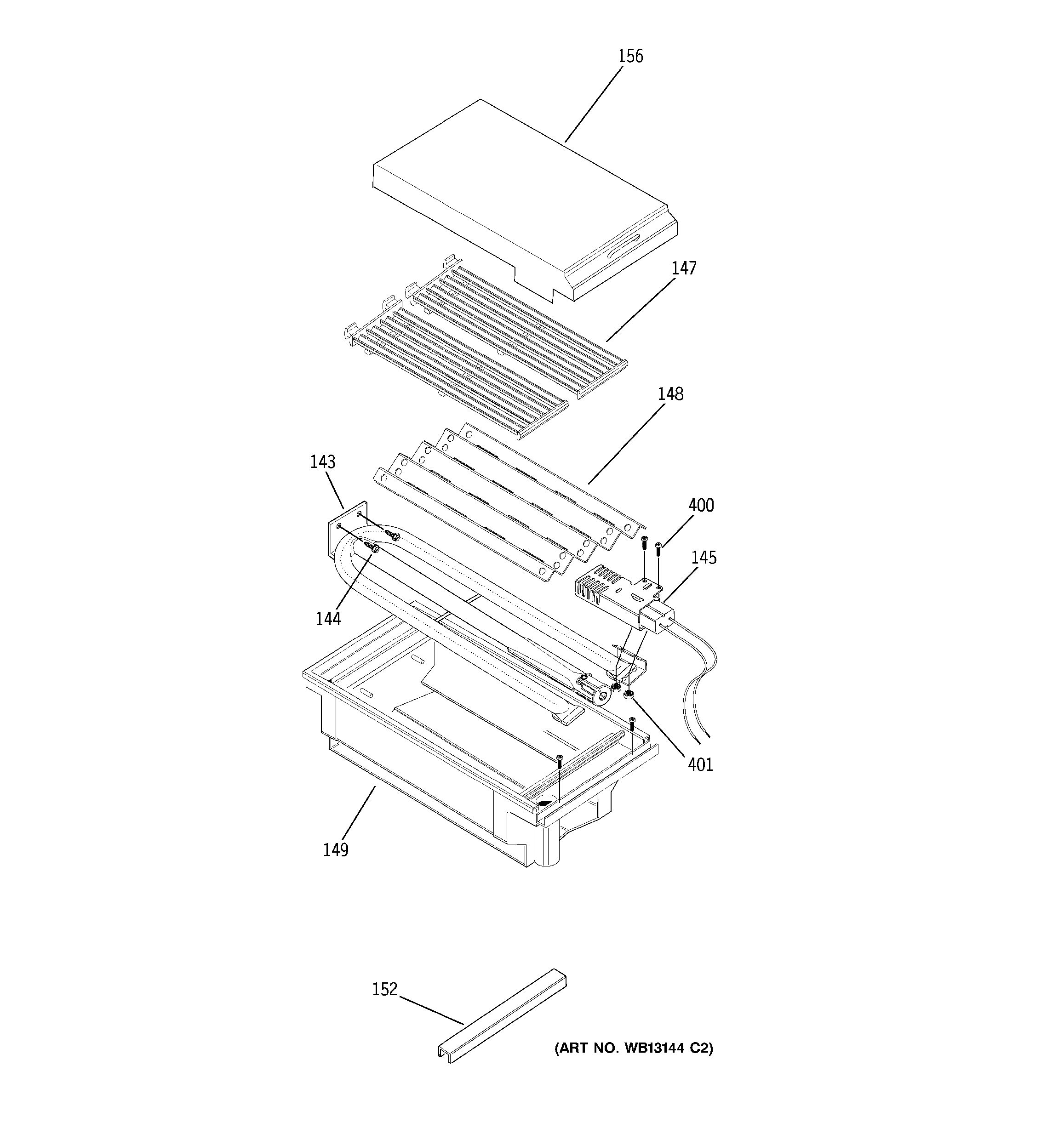 156

147

148

143

400

145

144

401

149

152

(ART NO. WB13144 C2)