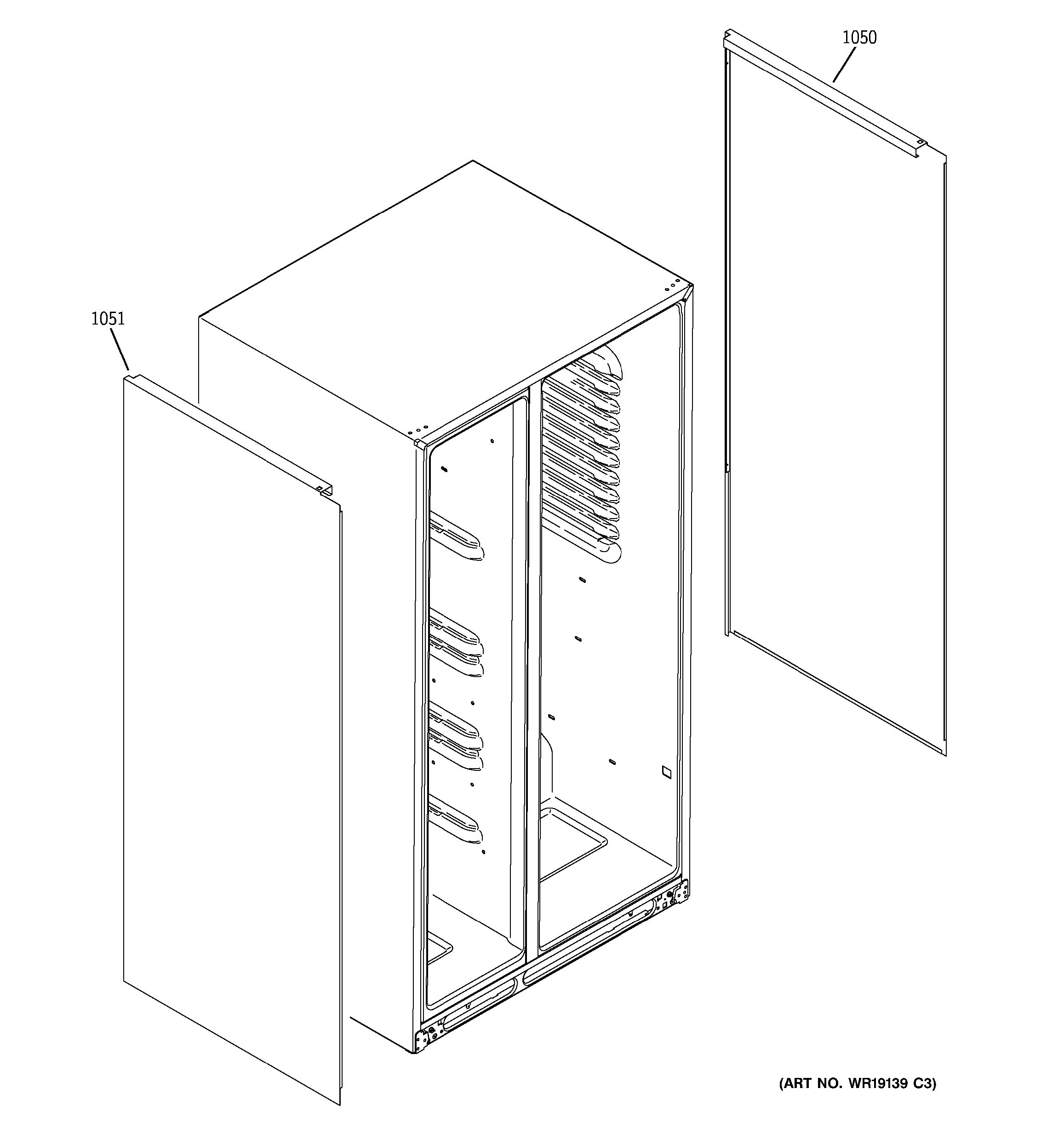 1050

1051

(ART NO. WR19139 C3)