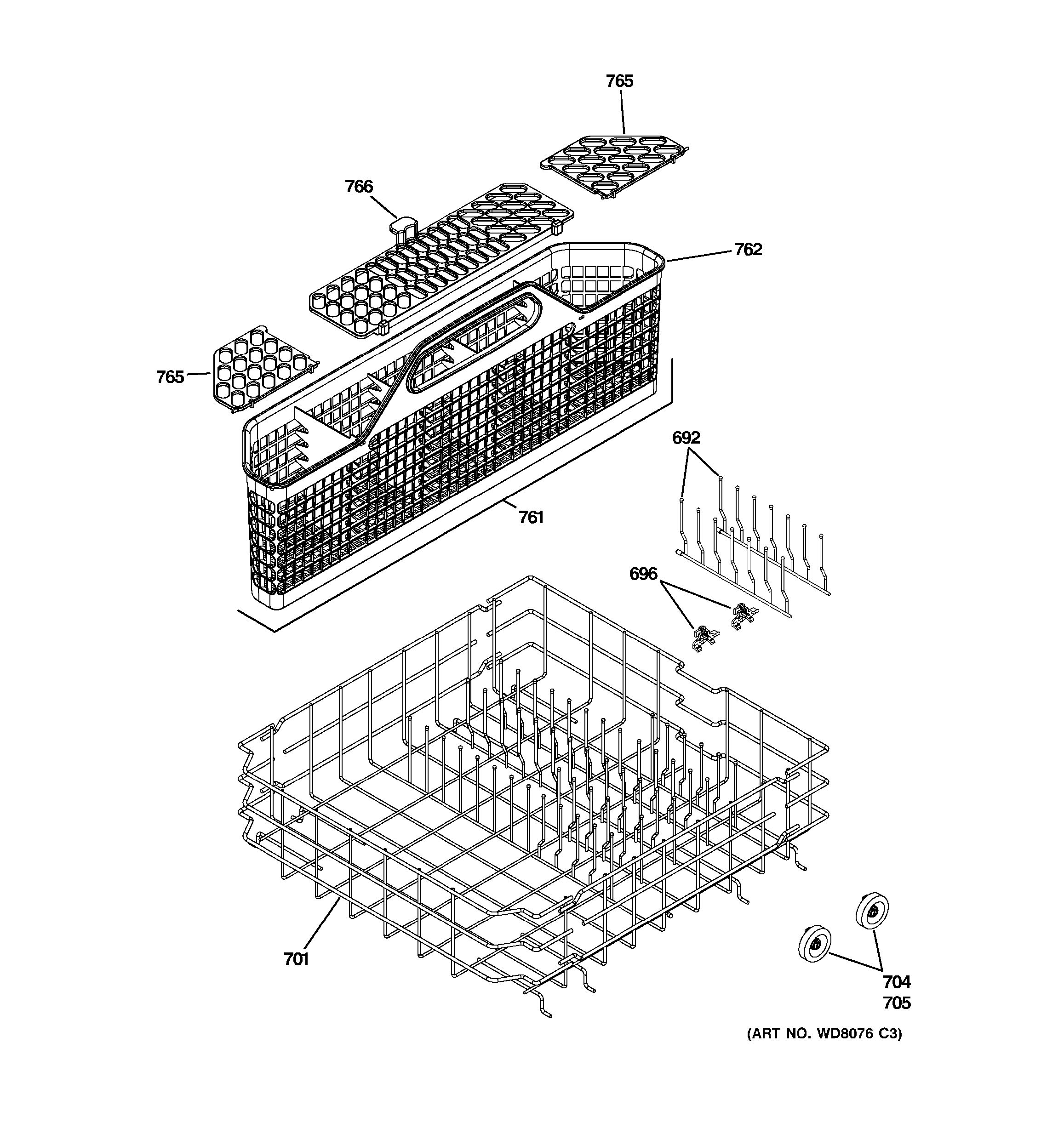 765

766

762

765

692

761

696

701

704
705

(ART NO. WD8076 C3)