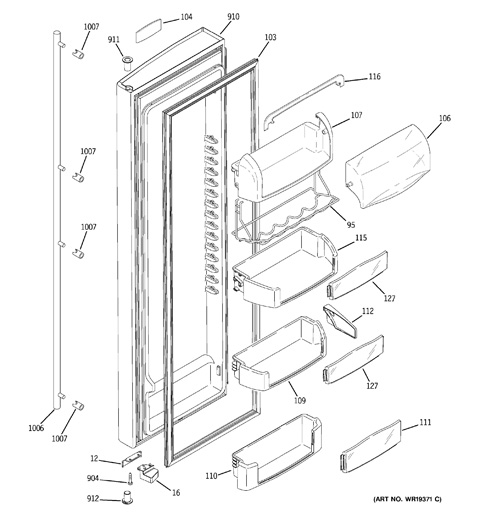 1007
911
104
910
103
116
107
106
1007
95
1007
115
127
112
127
109
1006
1007
111
12
904
16
110
912
(ART NO. WR19371 C)