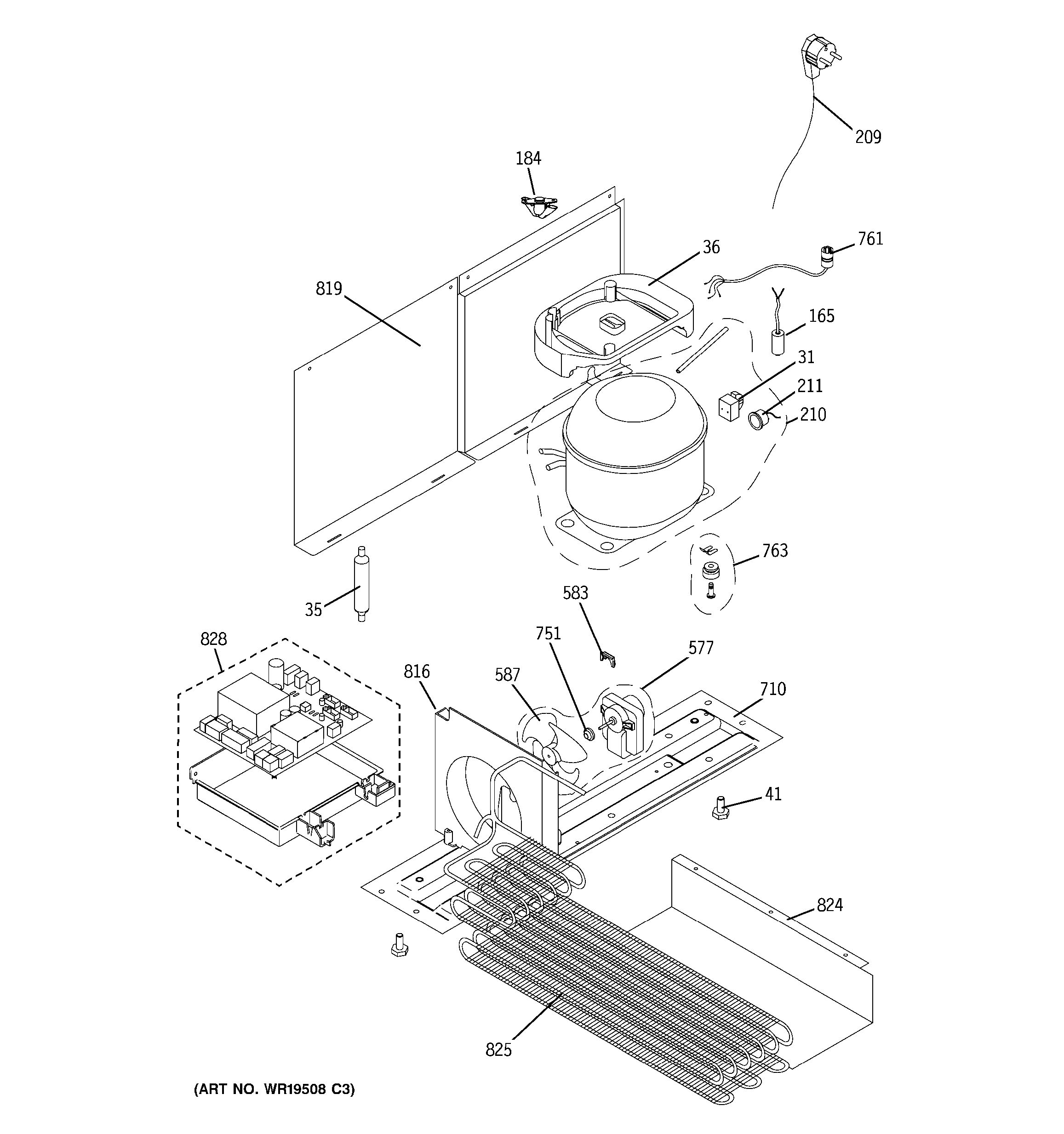 209

184

761

36

819

165

31

211

210

763

35

583

751

577

828

816

587

710

41

824

825

(ART NO. WR19508 C3)