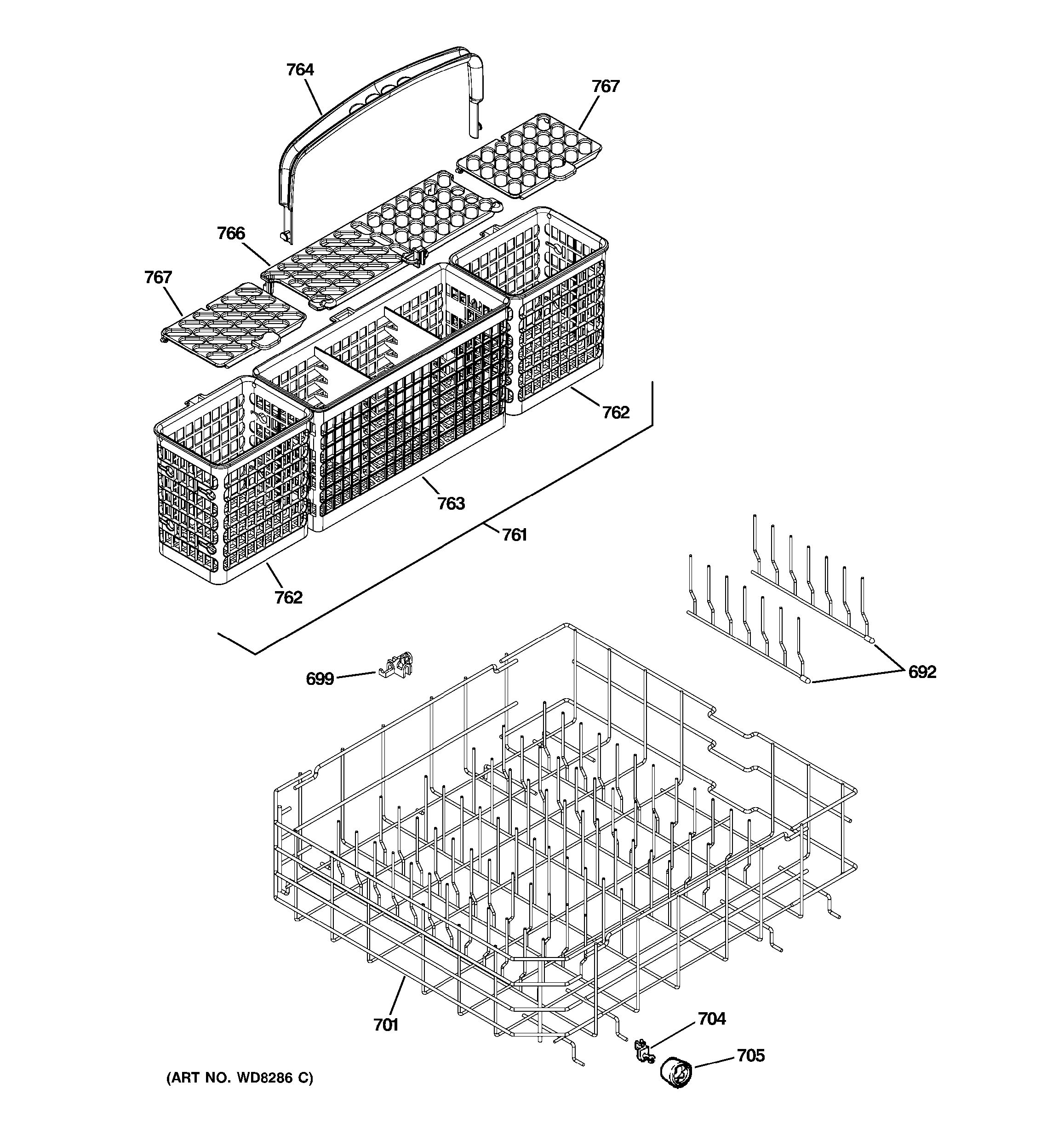 764
767
766
767
762
763
761
762
699
692
701
704
705
(ART NO. WD8286 C)