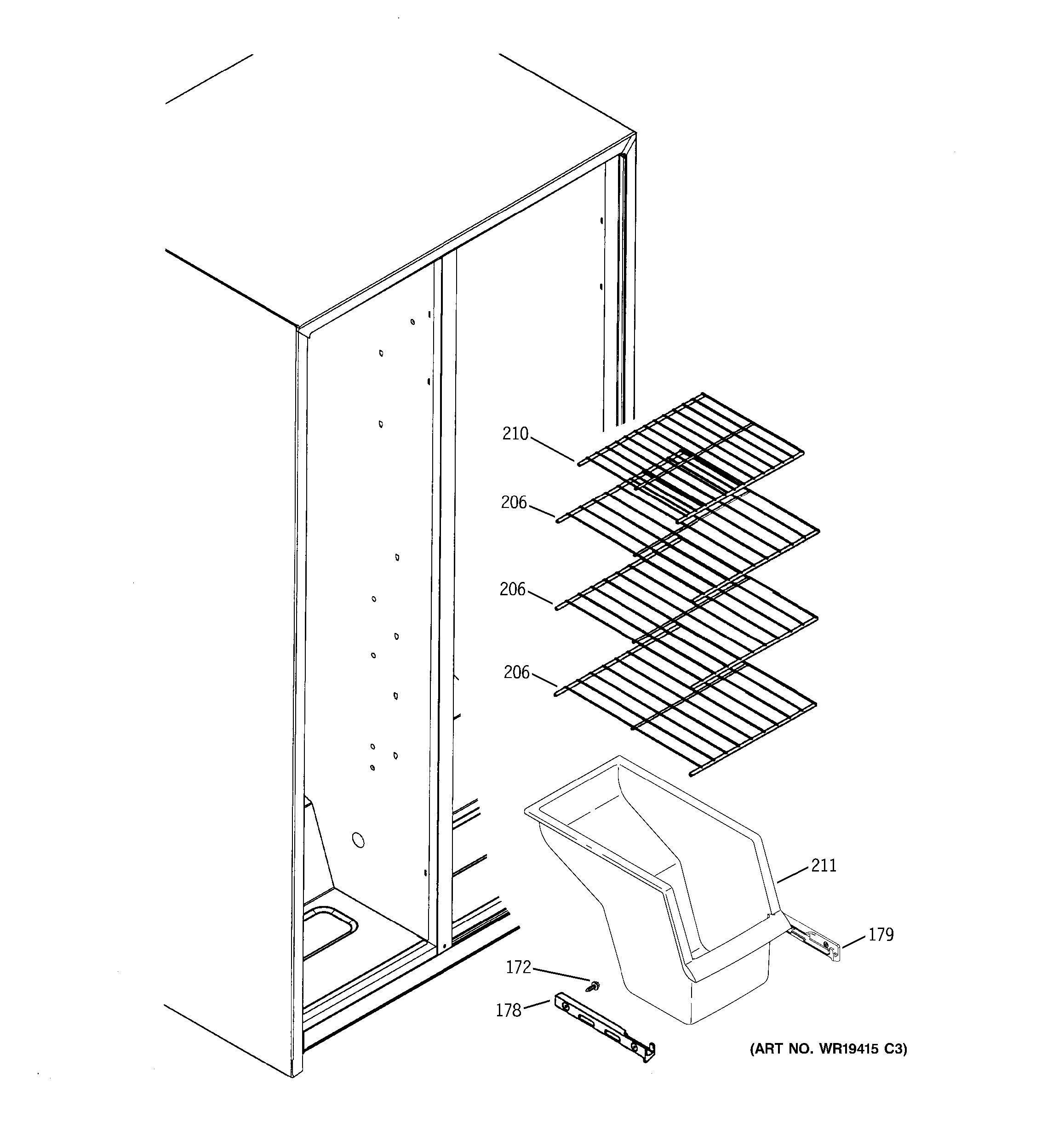 210
206
206
206
211
179
172
178
(ART NO. WR19415 C3)