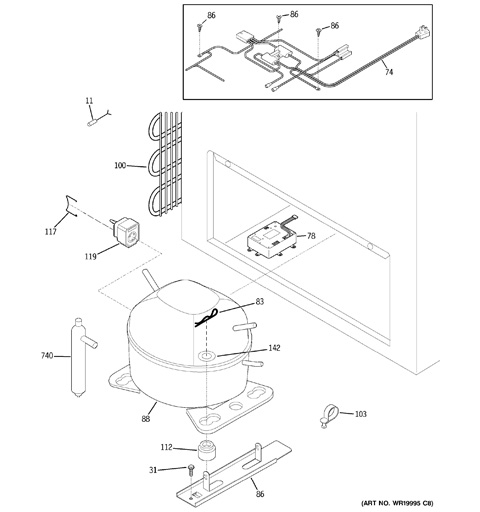 86
86
86
74
11
100
117
119
78
83
142
740
88
103
112
31
86
(ART NO. WR19995 C8)