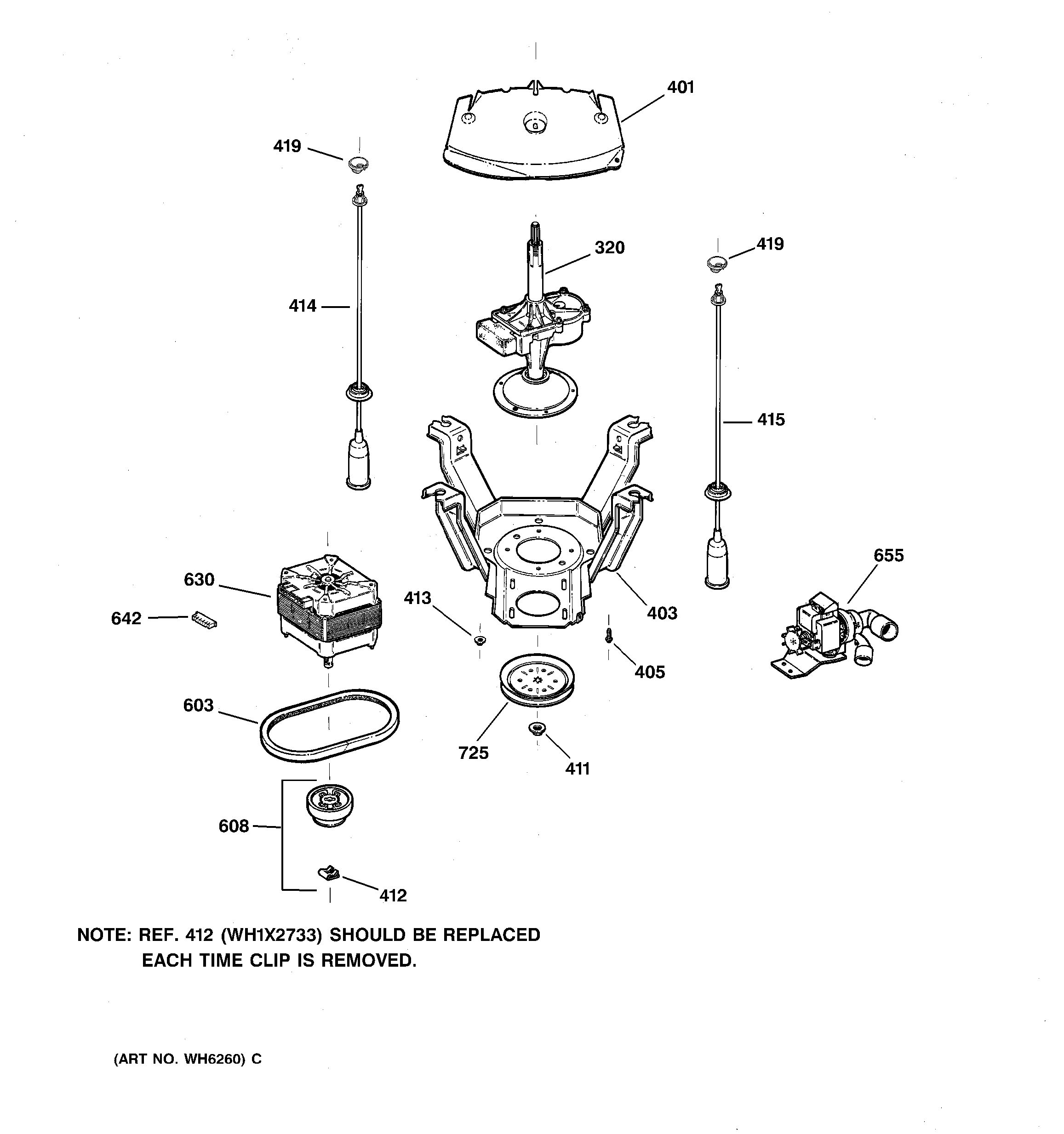 401

419

320

419

414

415

655

630

413

403

642

405

603

725

411

608

412

NOTE: REF. 412 (WH1X2733) SHOULD BE REPLACED EACH TIME CLIP IS REMOVED.

(ART NO. WH6260) C