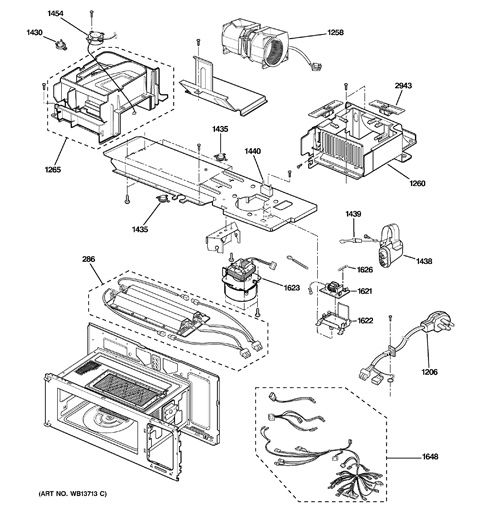 1454
1430
1258
2943
1265
1435
1440
1260
1435
1439
1438
286
1626
1623
1621
1622
1206
1648
(ART NO. WB13713 C)