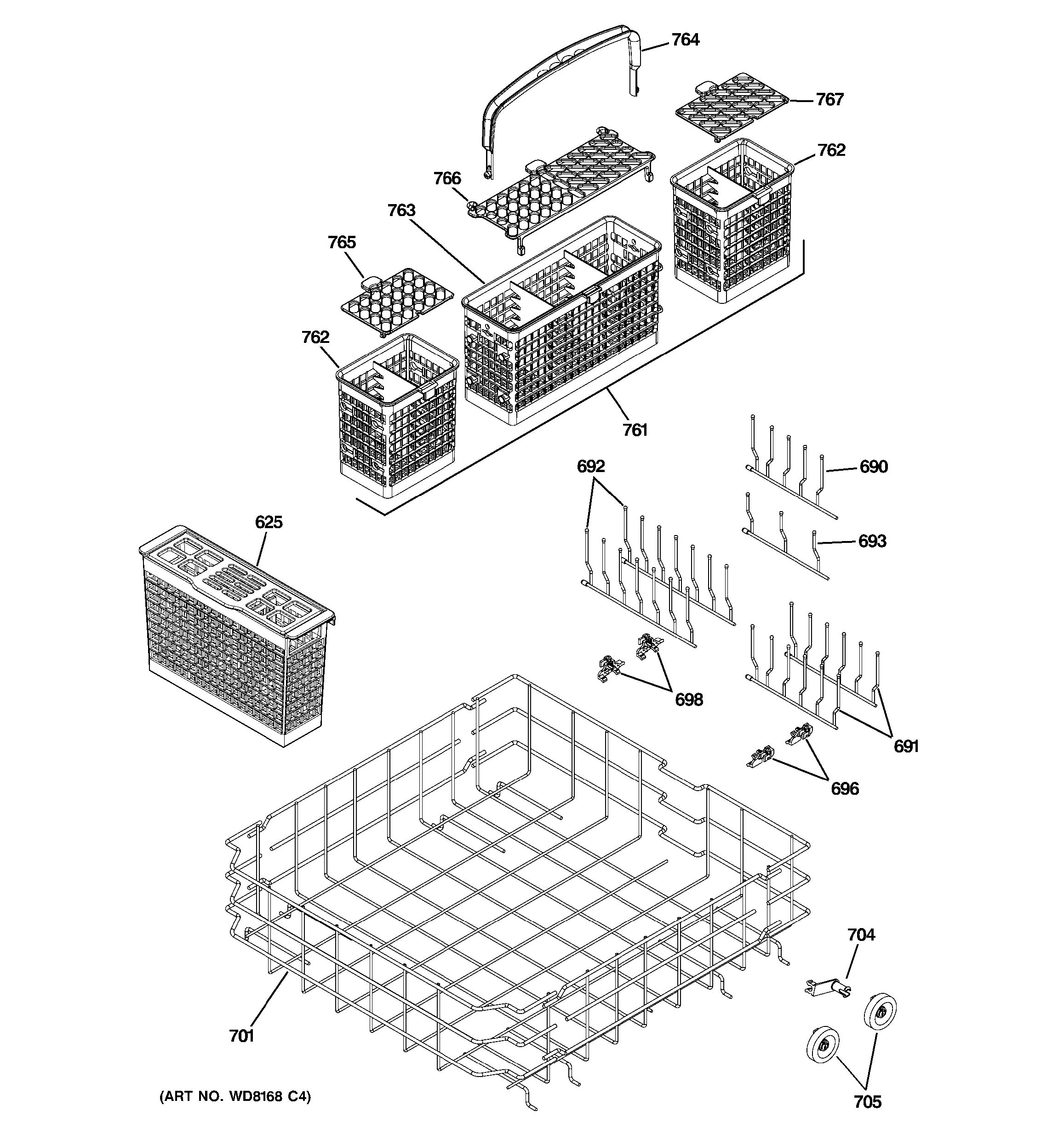 764
767
762
766
763
765
762
761
692
690
693
625
698
691
696
704
701
705
(ART NO. WD8168 C4)