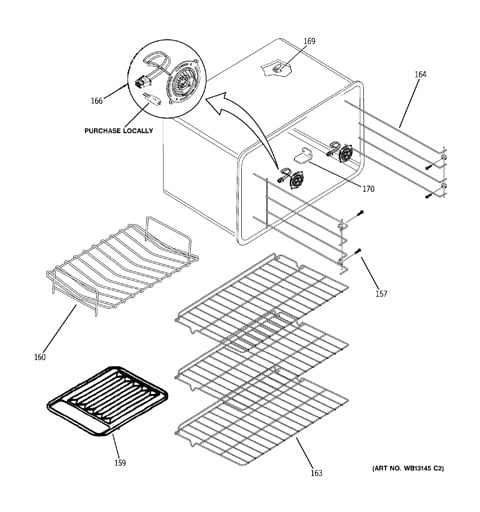 169

164

166

PURCHASE LOCALLY

170

157

160

159

163

(ART NO. WB13145 C2)