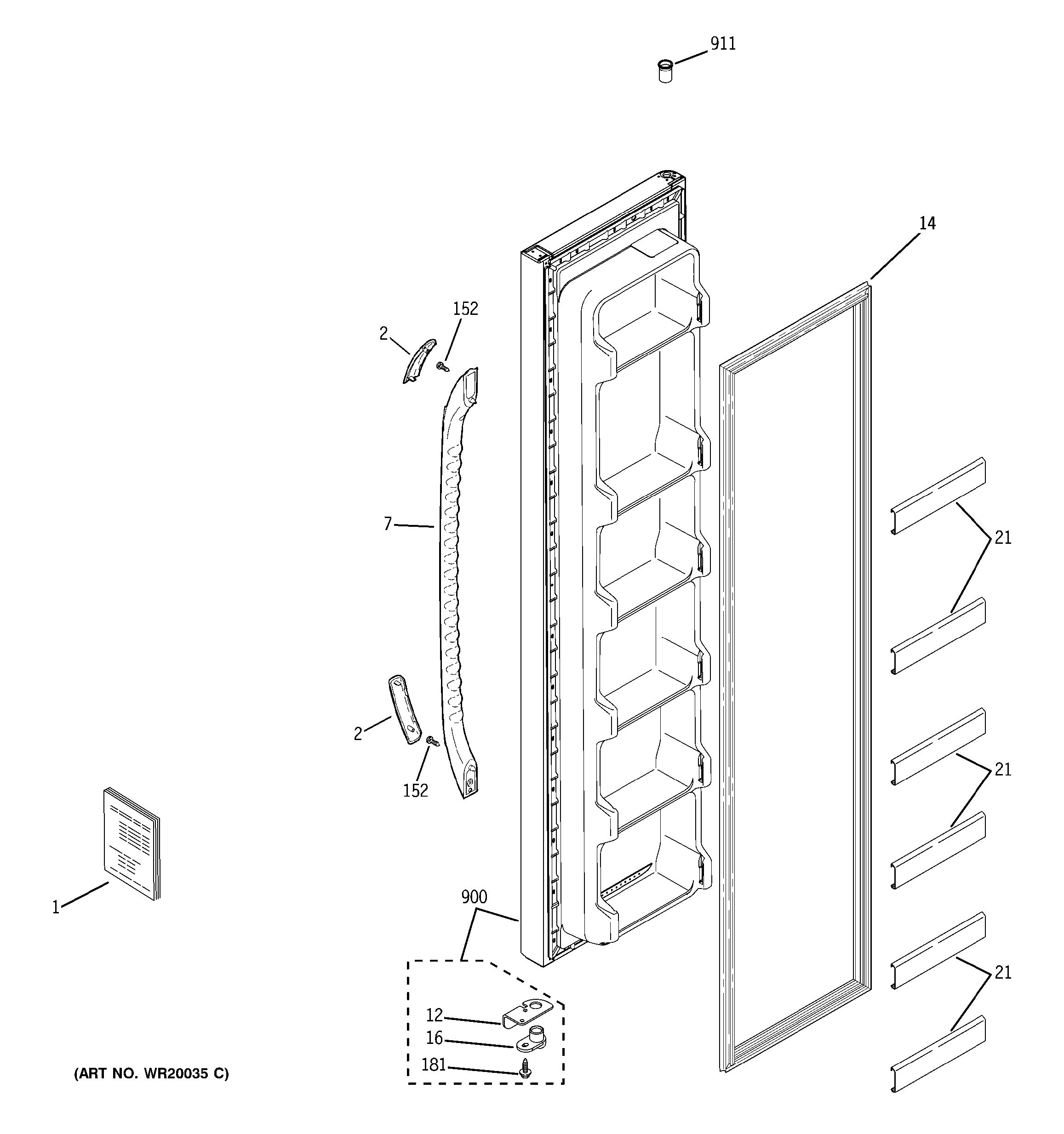 911

14

152

2

7

21

2

152

21

1

900

21

12

16

181

(ART NO. WR20035 C)