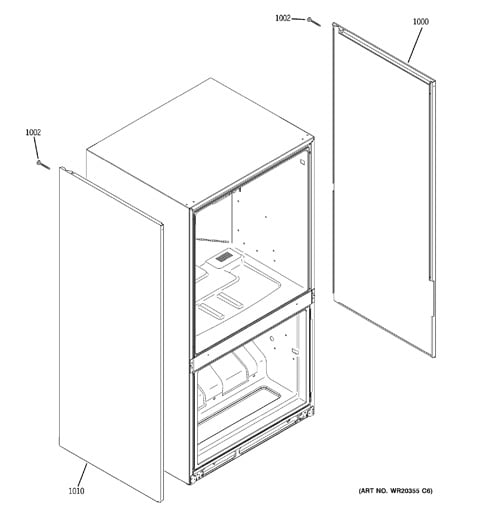 1002
1000
1002
1010
(ART NO. WR20355 C6)