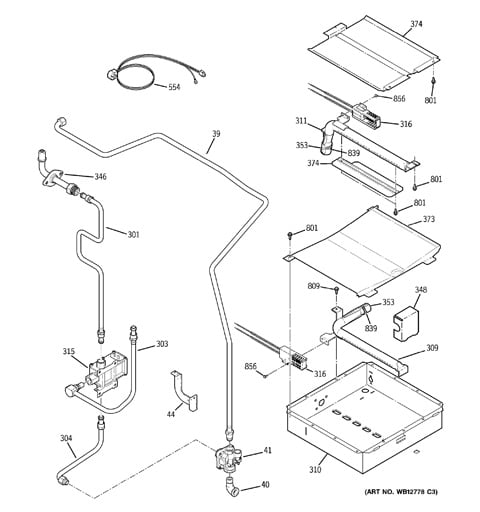 374
554
856
801
311
316
39
353
839
374
346
801
801
373
301
801
809
348
353
839
303
315
309
856
316
44
304
41
310
40
(ART NO. WB12778 C3)